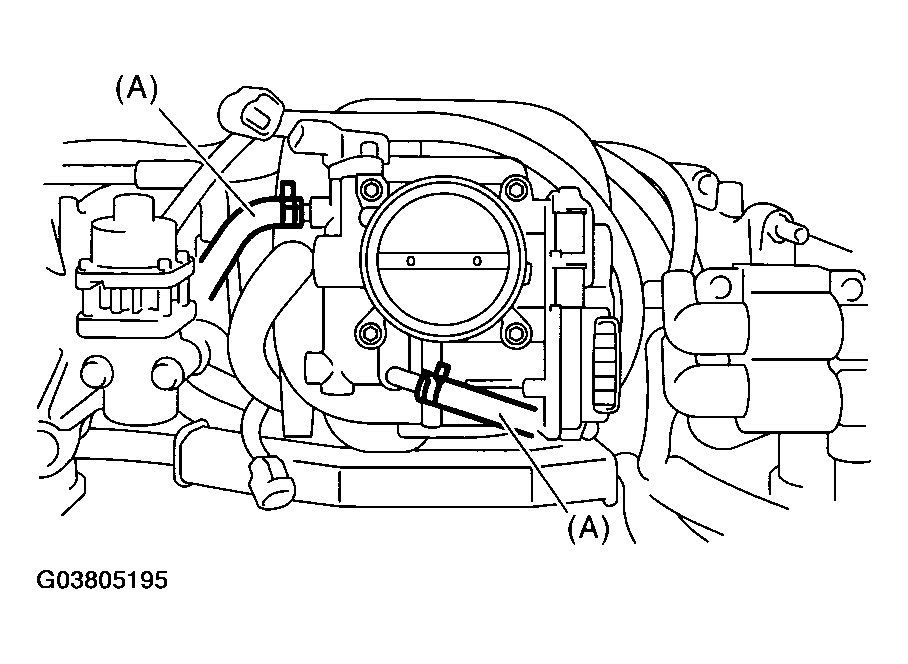 (A)

(A)

G03805195