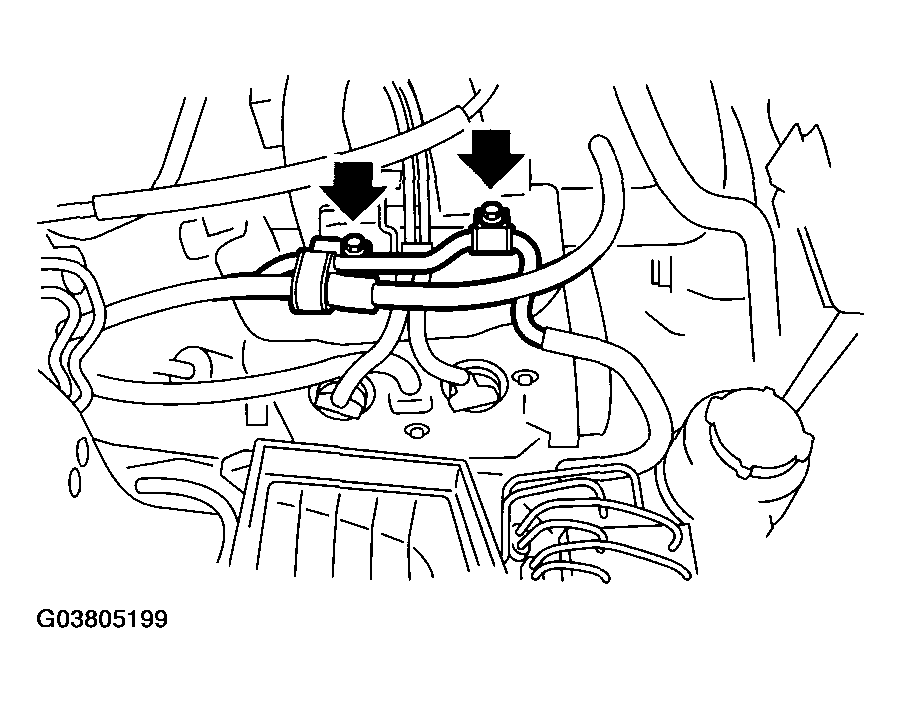 G03805199