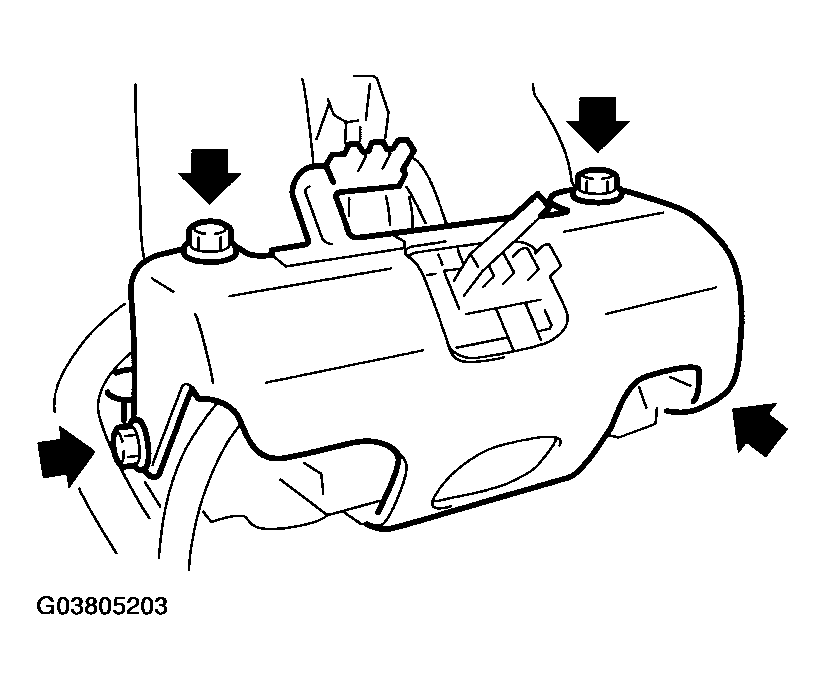 G03805203