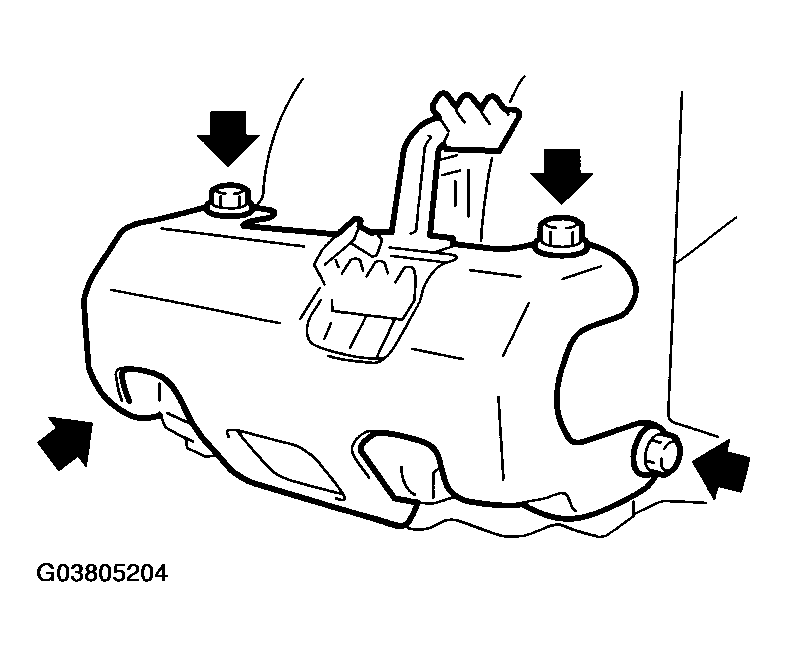 G03805204