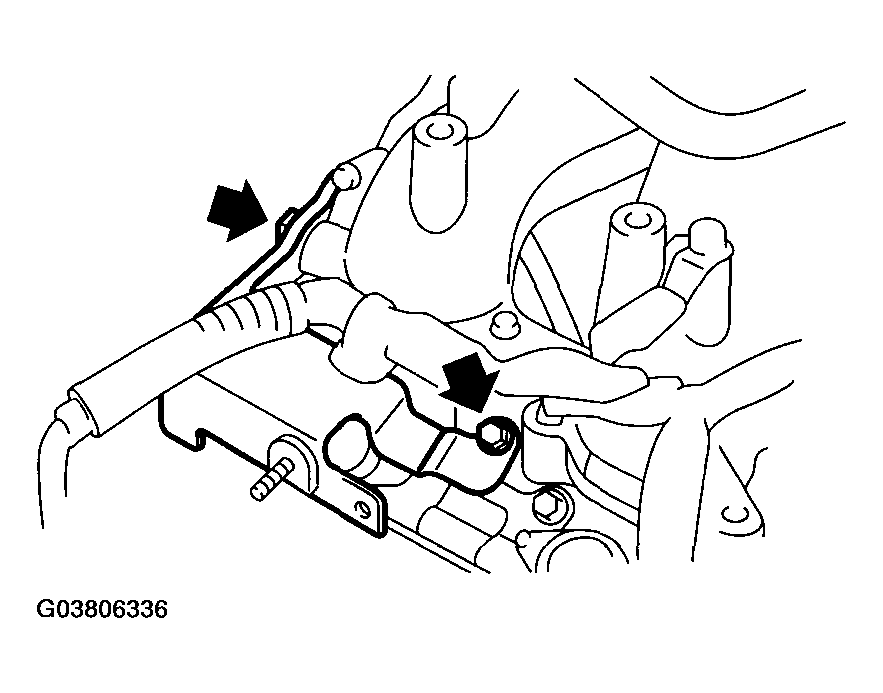 G03806336