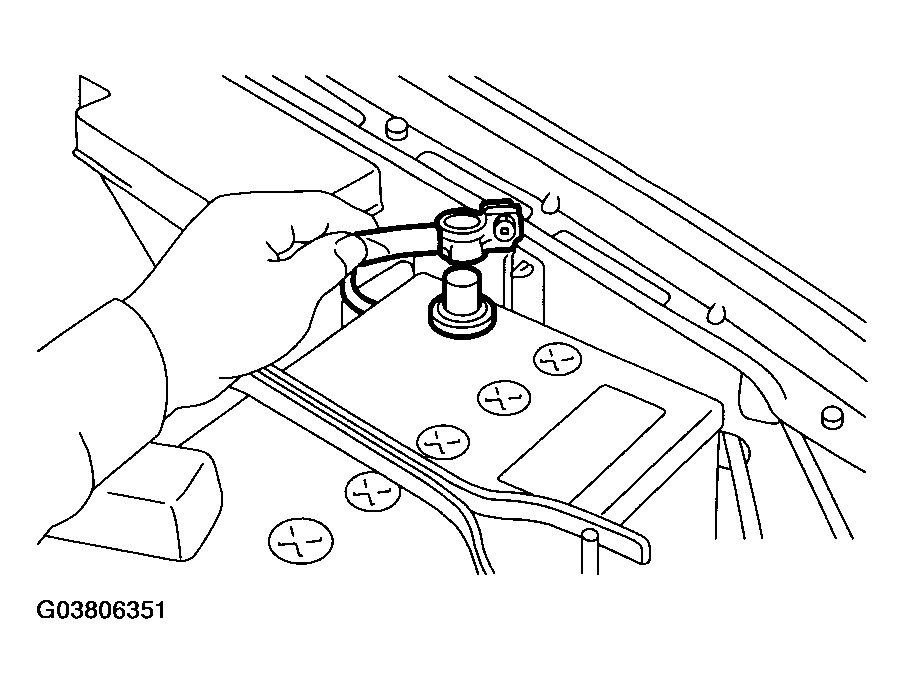 G03806351