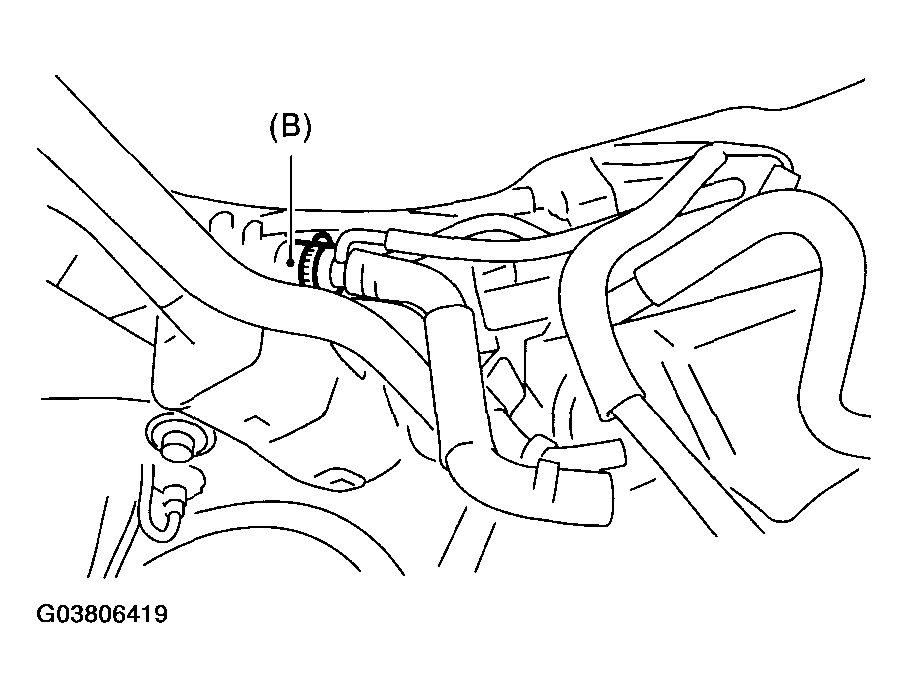 (B)

G03806419