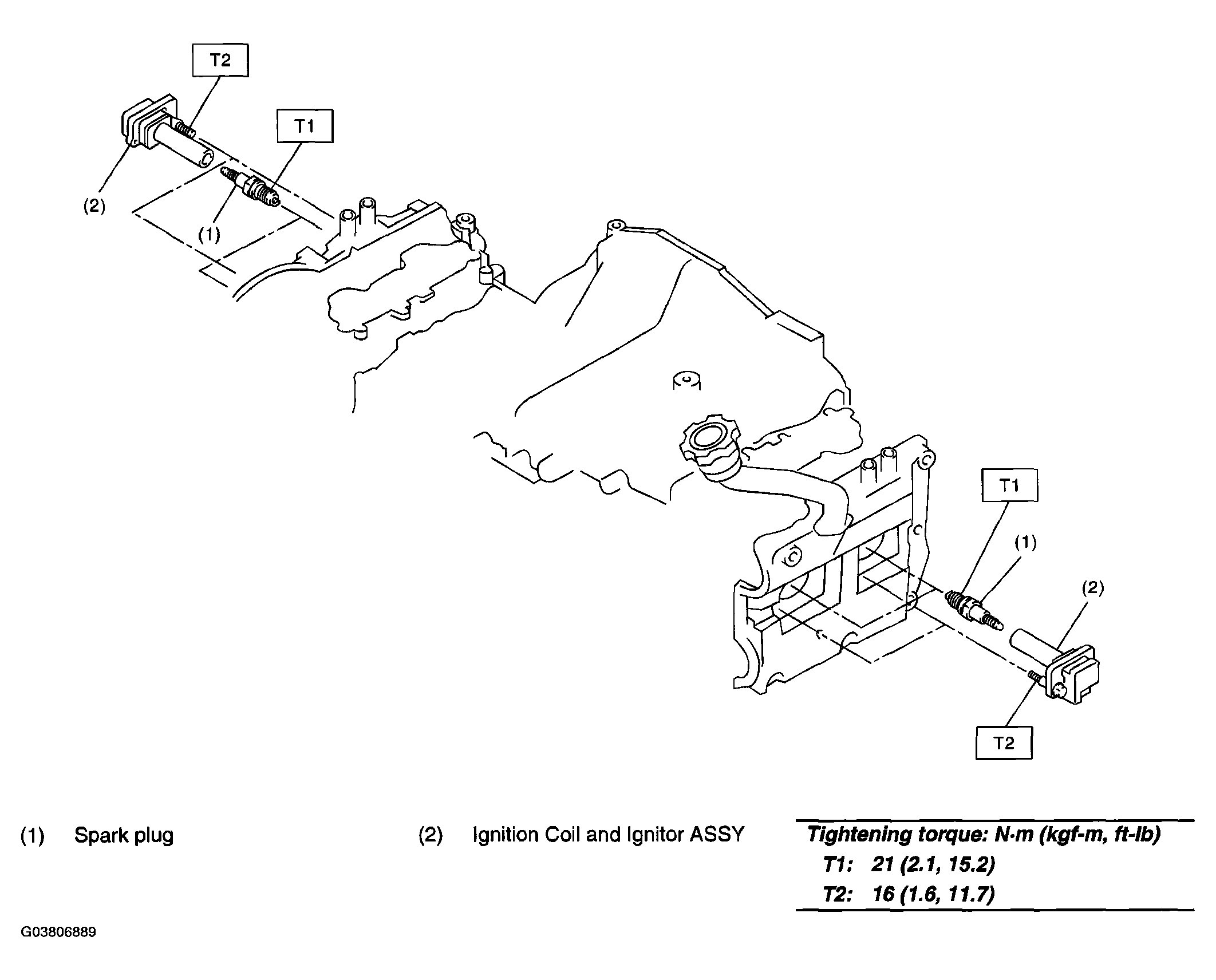 T2

T1

(2)

(1)

T1

(1)

(2)

T2

(1) Spark plug

(2) Ignition Coil and Ignitor ASSY

Tightening torque: N·m (kgf-m, ft-lb)
T1: 21 (2.1, 15.2)
T2: 16 (1.6, 11.7)

G03806889