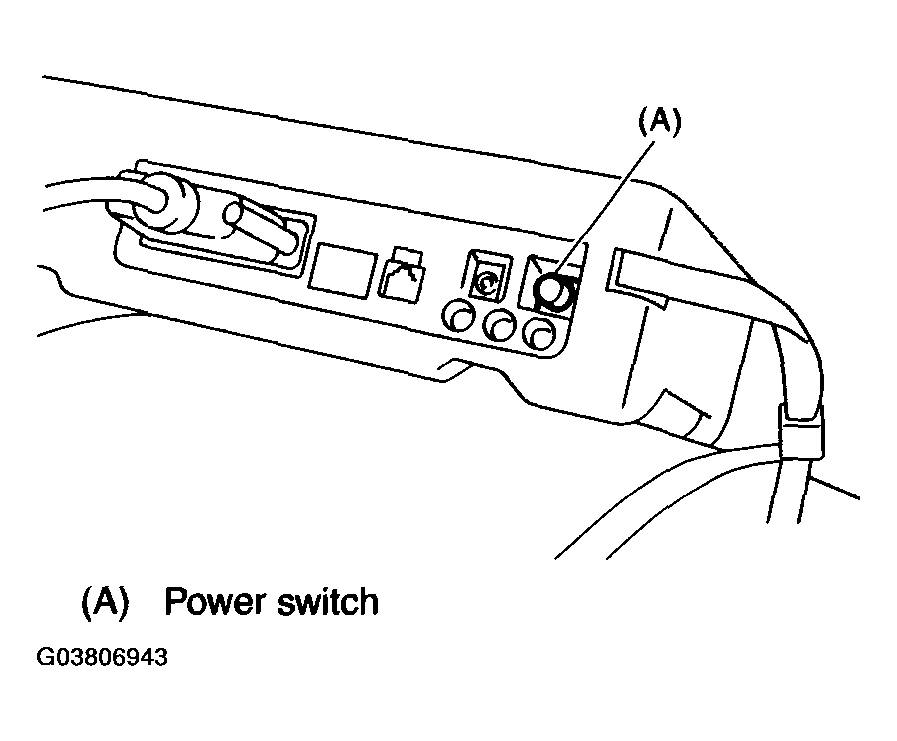 (A)

(A) Power switch

G03806943