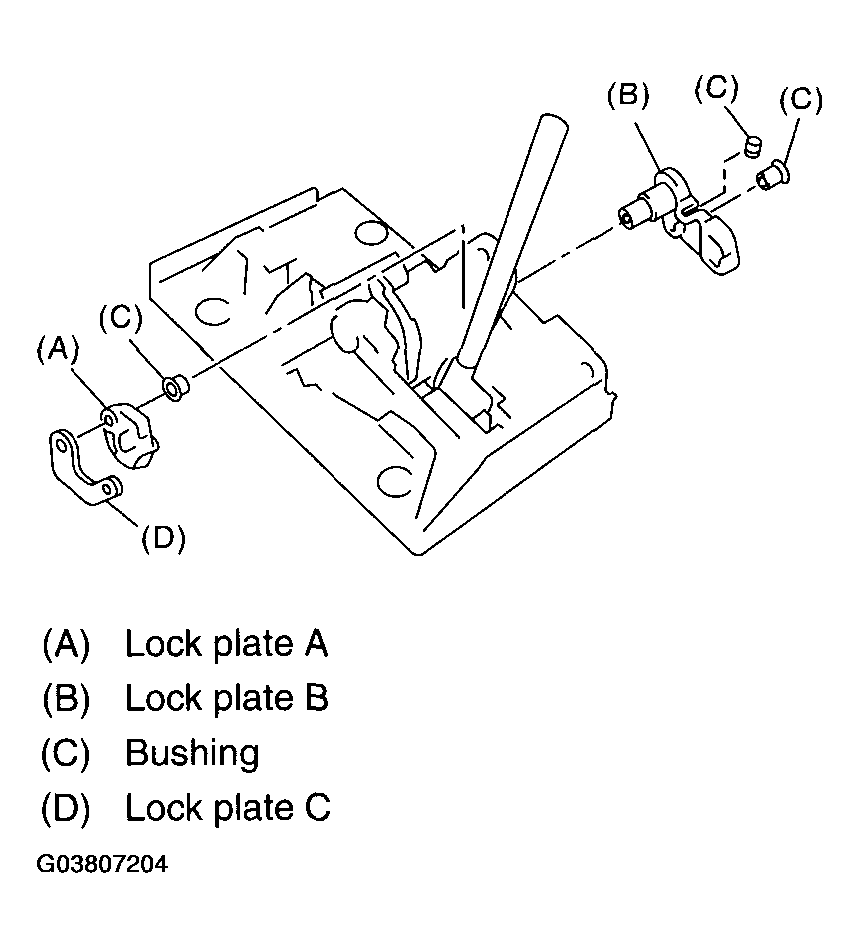 (B) (C) (C)

(C)
(A)

(D)

(A) Lock plate A
(B) Lock plate B
(C) Bushing
(D) Lock plate C

G03807204