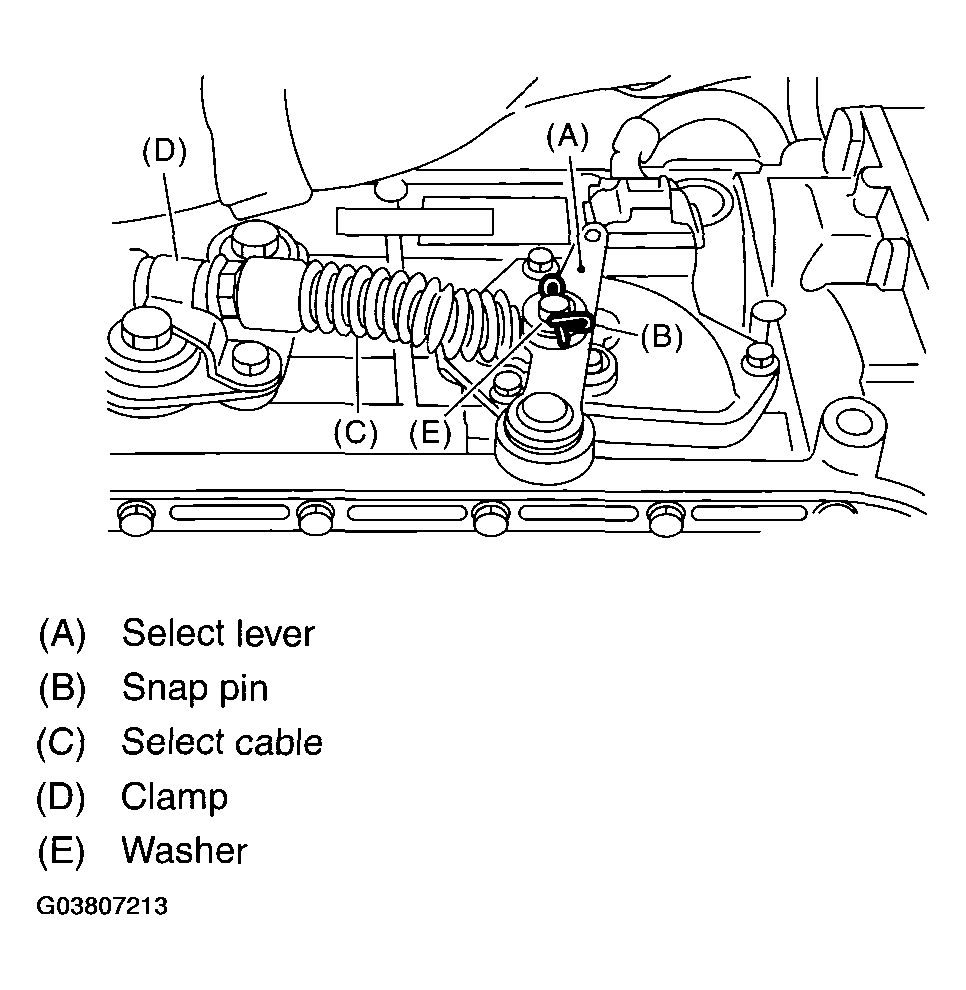 (D)
(A)
(B)
(C)
(E)

(A) Select lever
(B) Snap pin
(C) Select cable
(D) Clamp
(E) Washer

G03807213