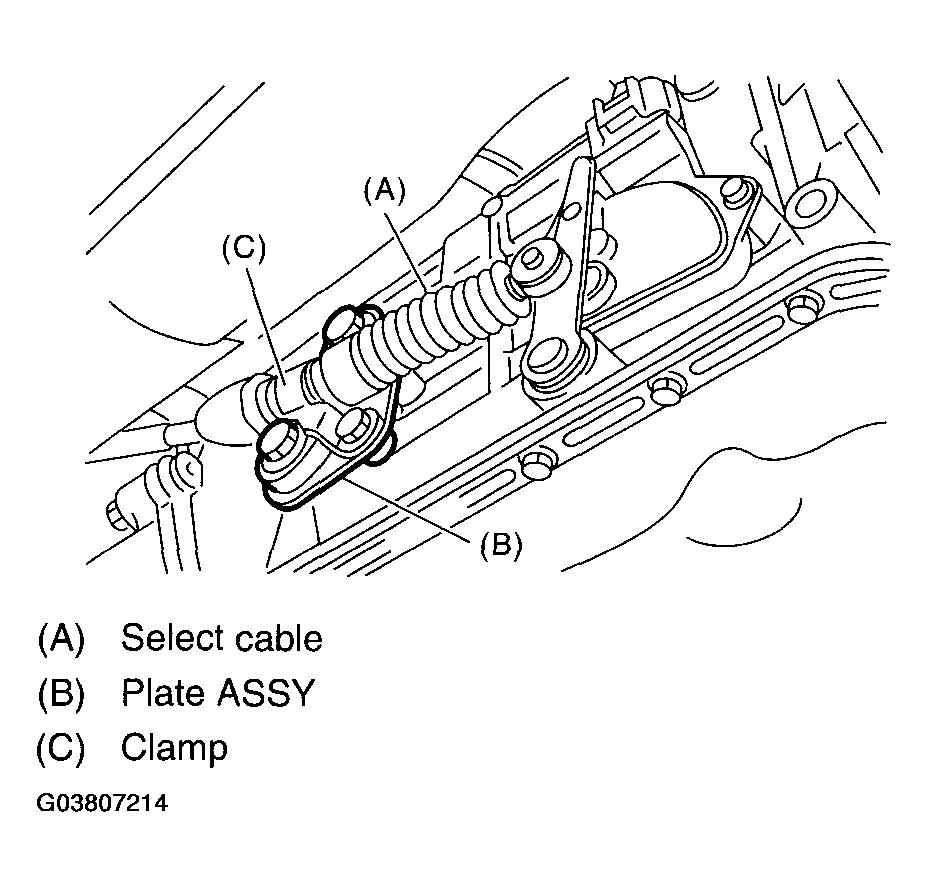 (A)
(C)
(B)

(A) Select cable
(B) Plate ASSY
(C) Clamp

G03807214