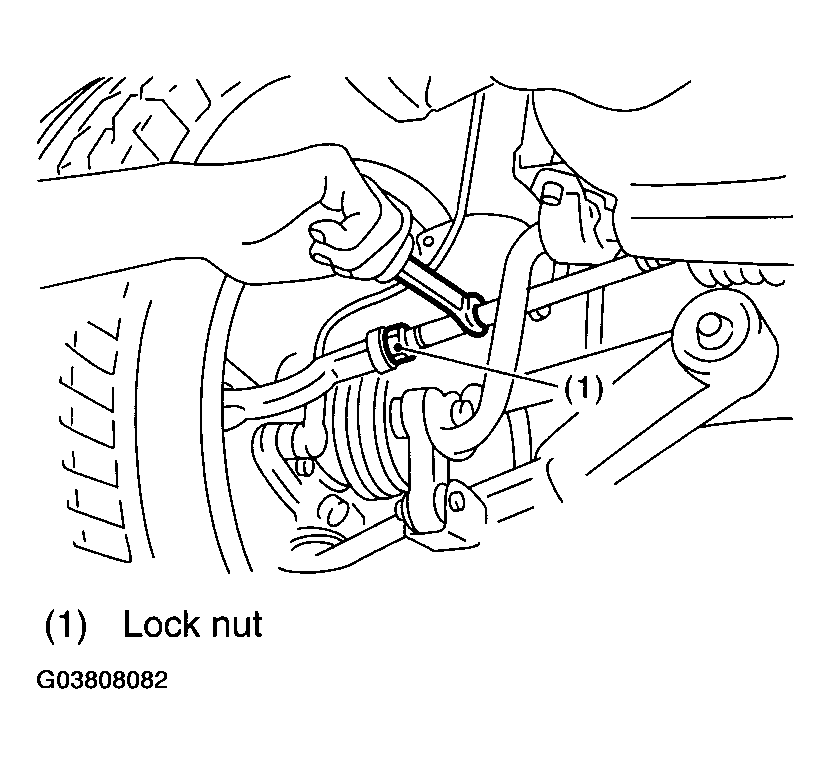 (1)

(1) Lock nut

G03808082