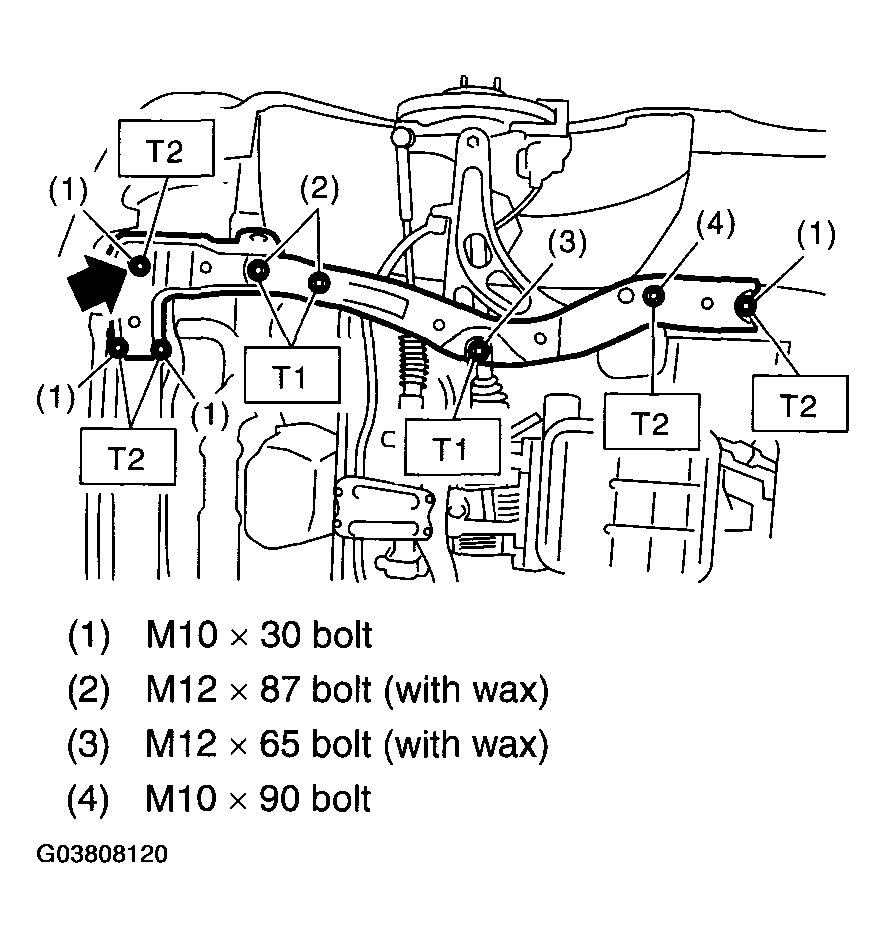 T2
(1)
(2)
(3)
(4)
(1)
T1
(1)
(1)
T2
T1
T2
T2

(1) M10 × 30 bolt
(2) M12 × 87 bolt (with wax)
(3) M12 × 65 bolt (with wax)
(4) M10 × 90 bolt

G03808120