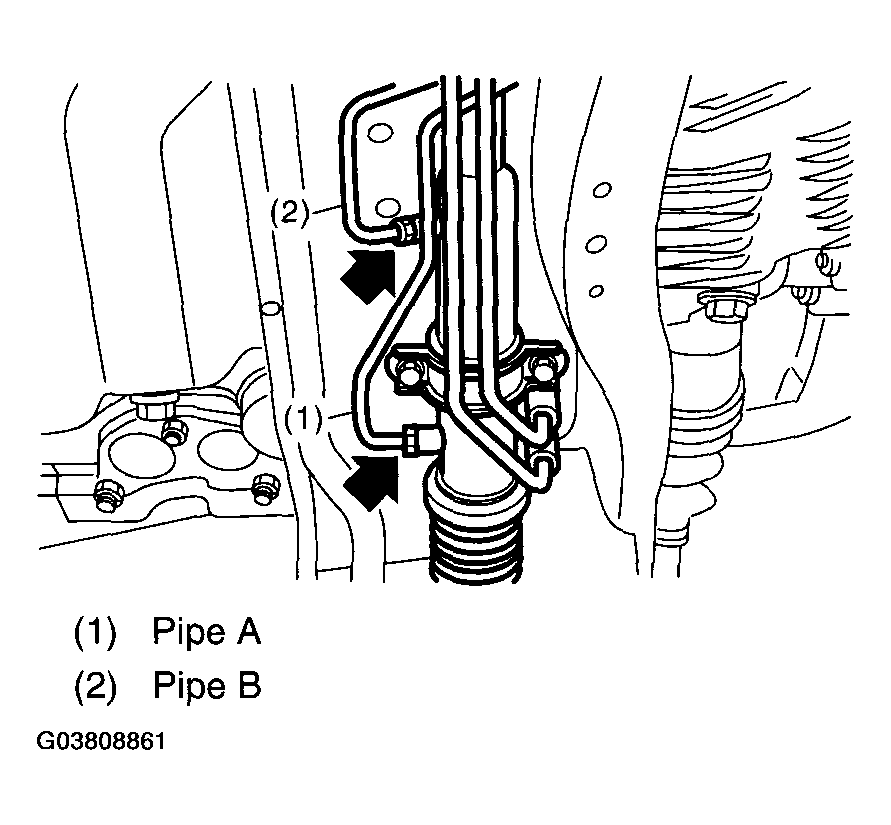 (2)

(1)

(1) Pipe A

(2) Pipe B

G03808861