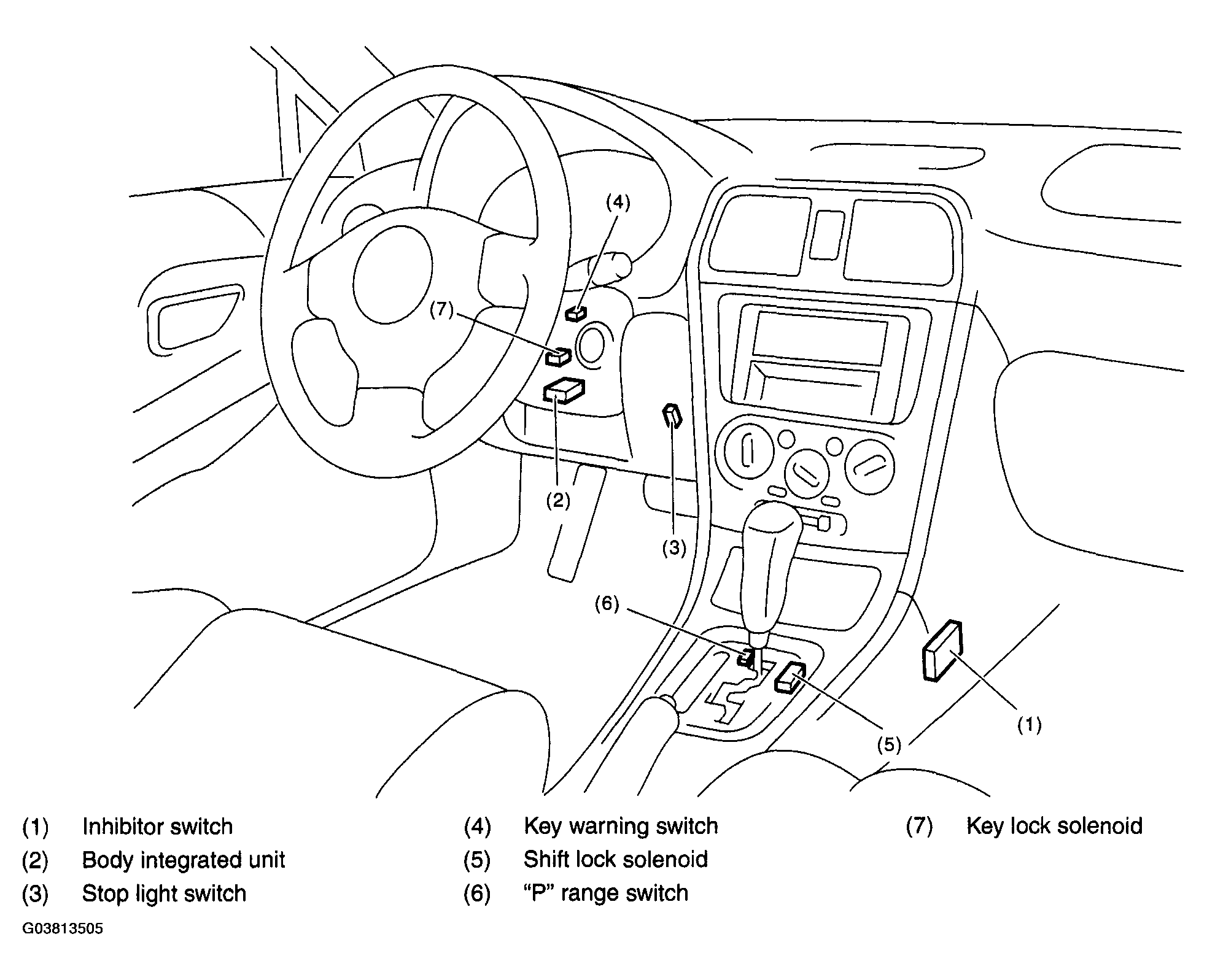 (4)
(7)
(2)
(3)
(6)
(5)
(1)

(1) Inhibitor switch
(2) Body integrated unit
(3) Stop light switch
(4) Key warning switch
(5) Shift lock solenoid
(6) “P” range switch
(7) Key lock solenoid

G03813505