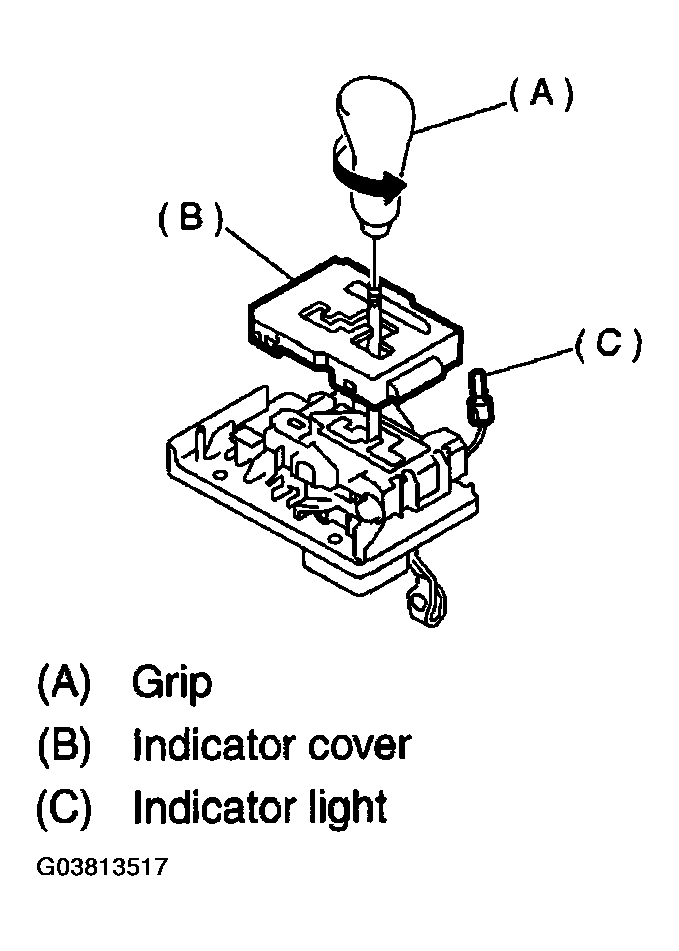 (A)

(B)

(C)

(A) Grip

(B) Indicator cover

(C) Indicator light

G03813517