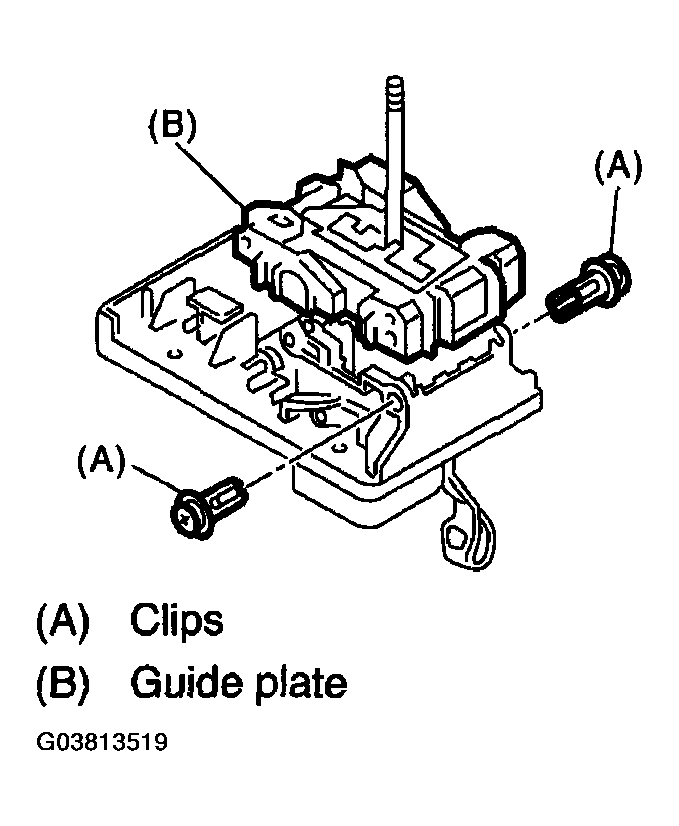 (B)

(A)

(A)

(A) Clips
(B) Guide plate

G03813519