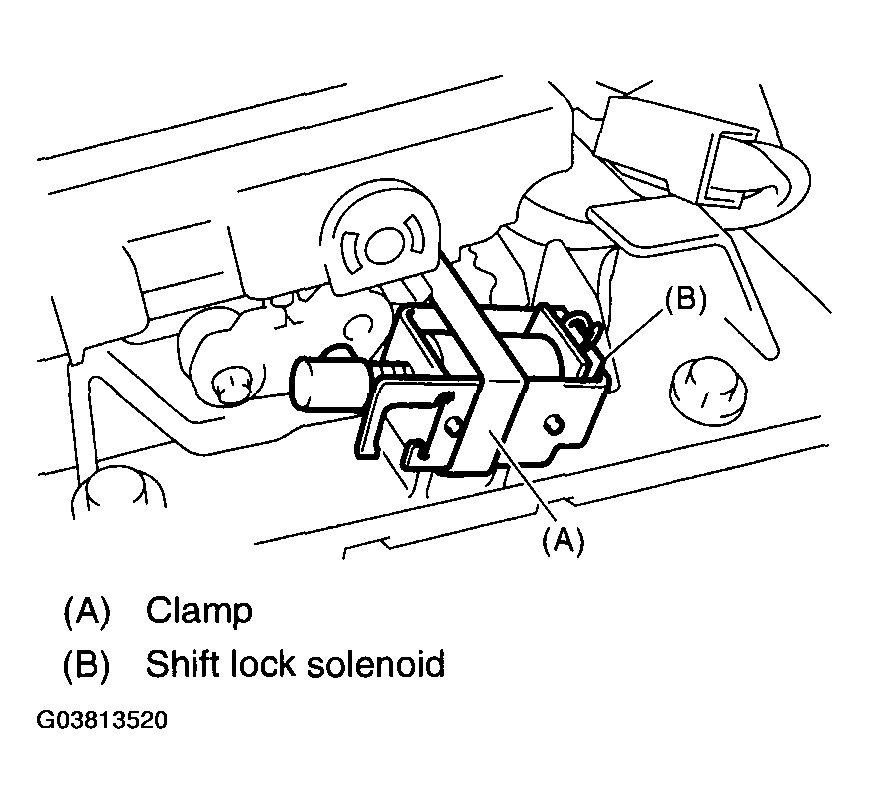 (B)

(A)

(A) Clamp
(B) Shift lock solenoid

G03813520