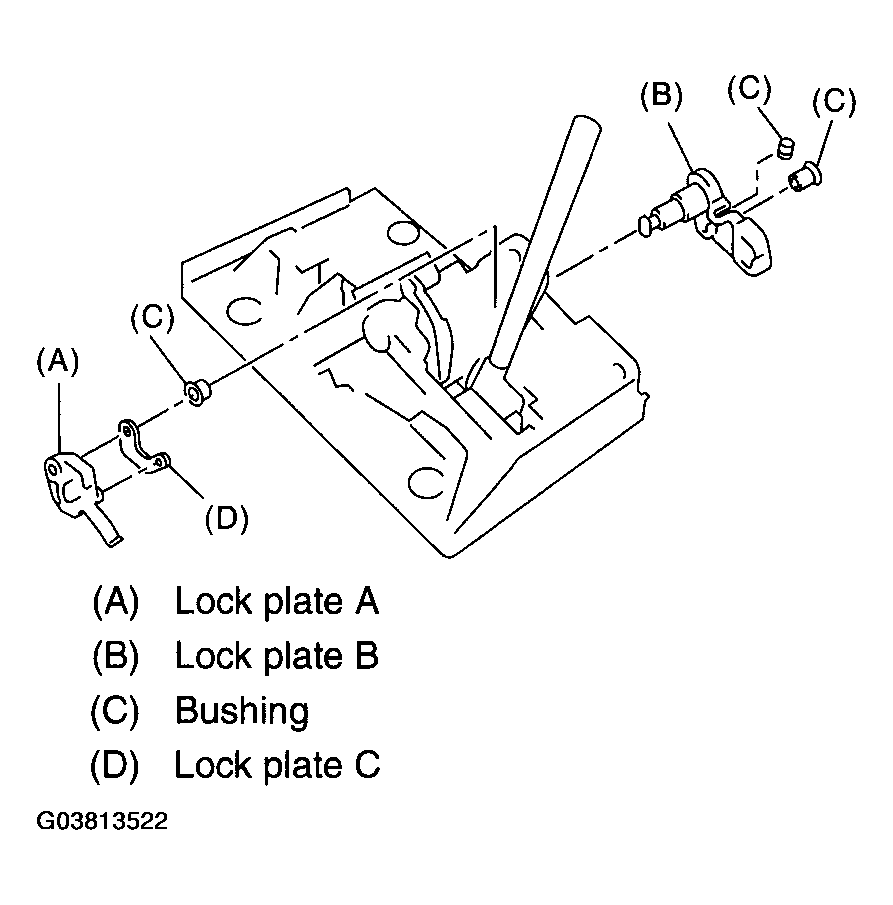 (B) (C) (C)

(C)

(A)

(D)

(A) Lock plate A
(B) Lock plate B
(C) Bushing
(D) Lock plate C

G03813522