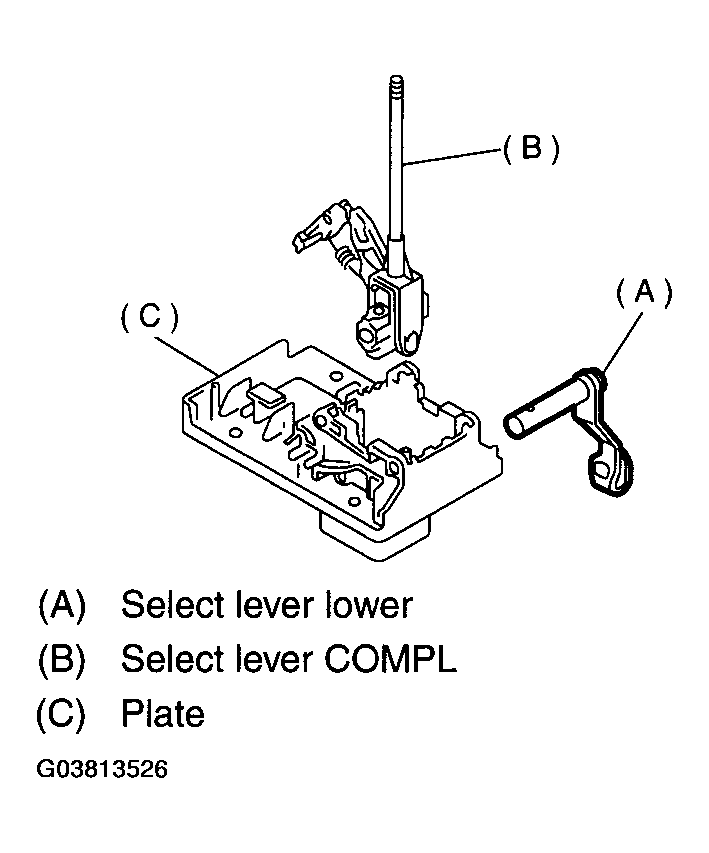 (B)

(A)

(C)

(A) Select lever lower
(B) Select lever COMPL
(C) Plate

G03813526