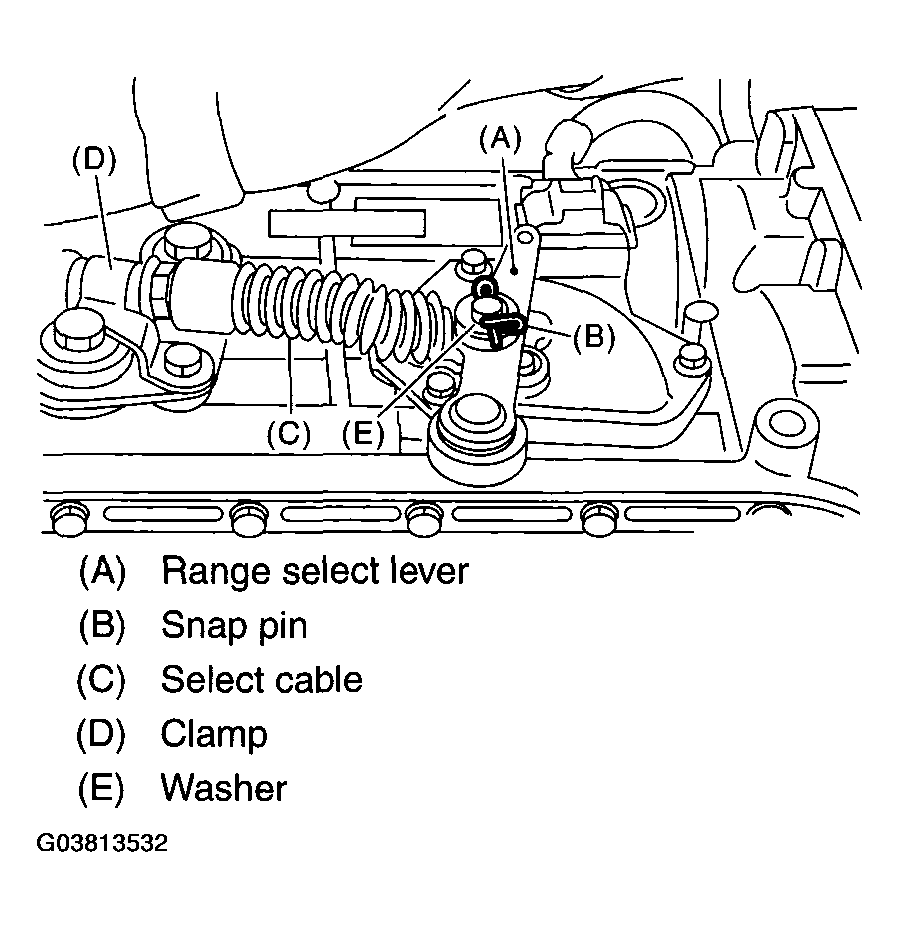 (D)
(A)
(B)
(C) (E)

(A) Range select lever
(B) Snap pin
(C) Select cable
(D) Clamp
(E) Washer

G03813532