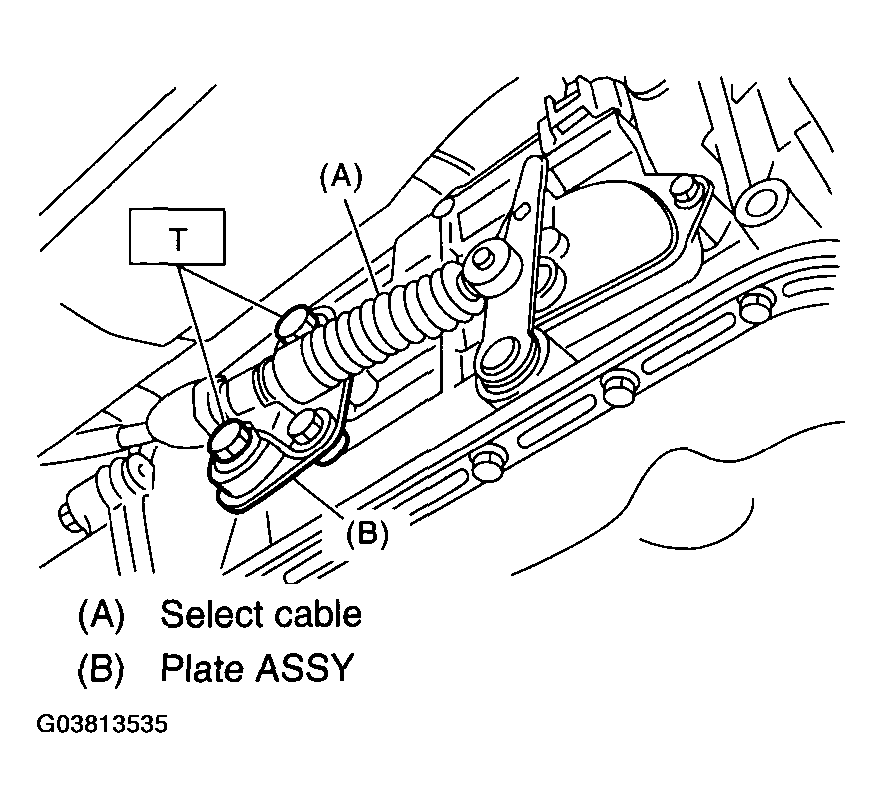 (A)

T

(B)

(A) Select cable
(B) Plate ASSY

G03813535