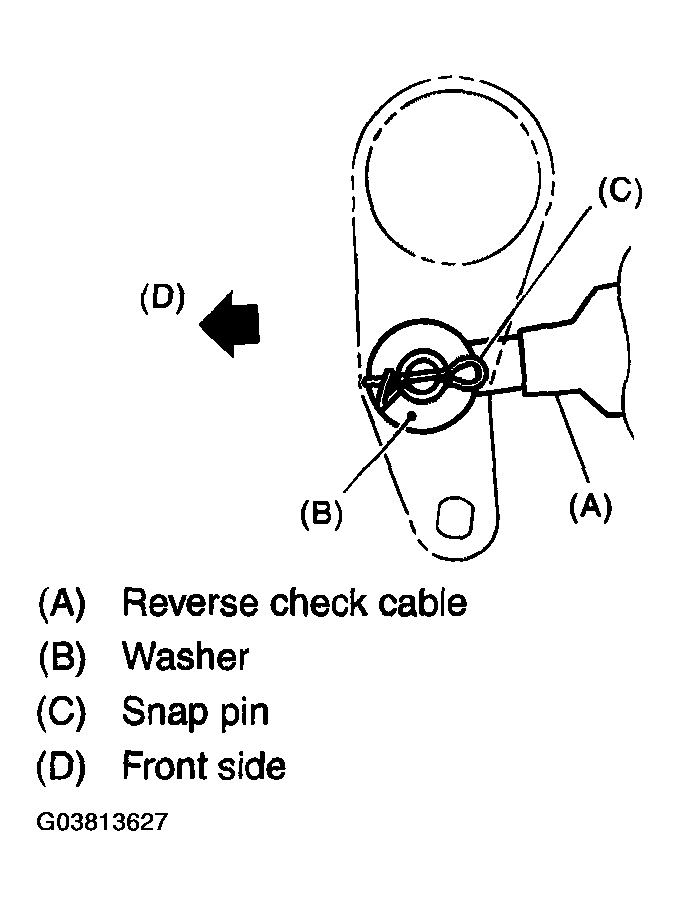 (C)
(D)
(B)
(A)

(A) Reverse check cable
(B) Washer
(C) Snap pin
(D) Front side

G03813627