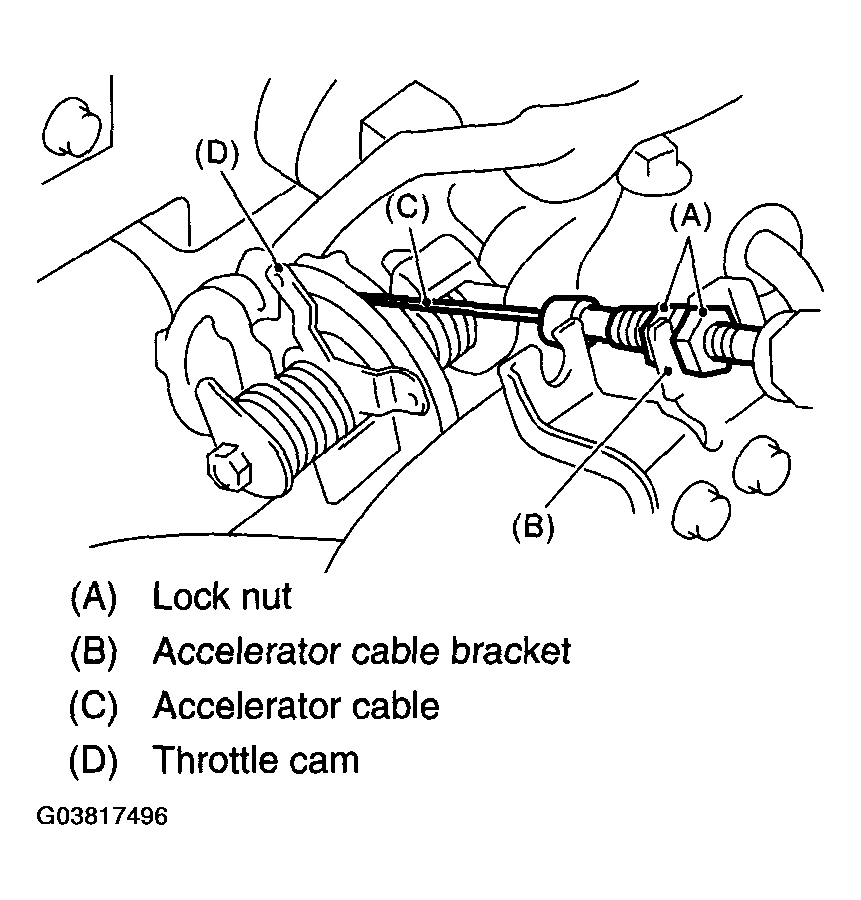 (D)
(C)
(A)
(B)

(A) Lock nut
(B) Accelerator cable bracket
(C) Accelerator cable
(D) Throttle cam

G03817496