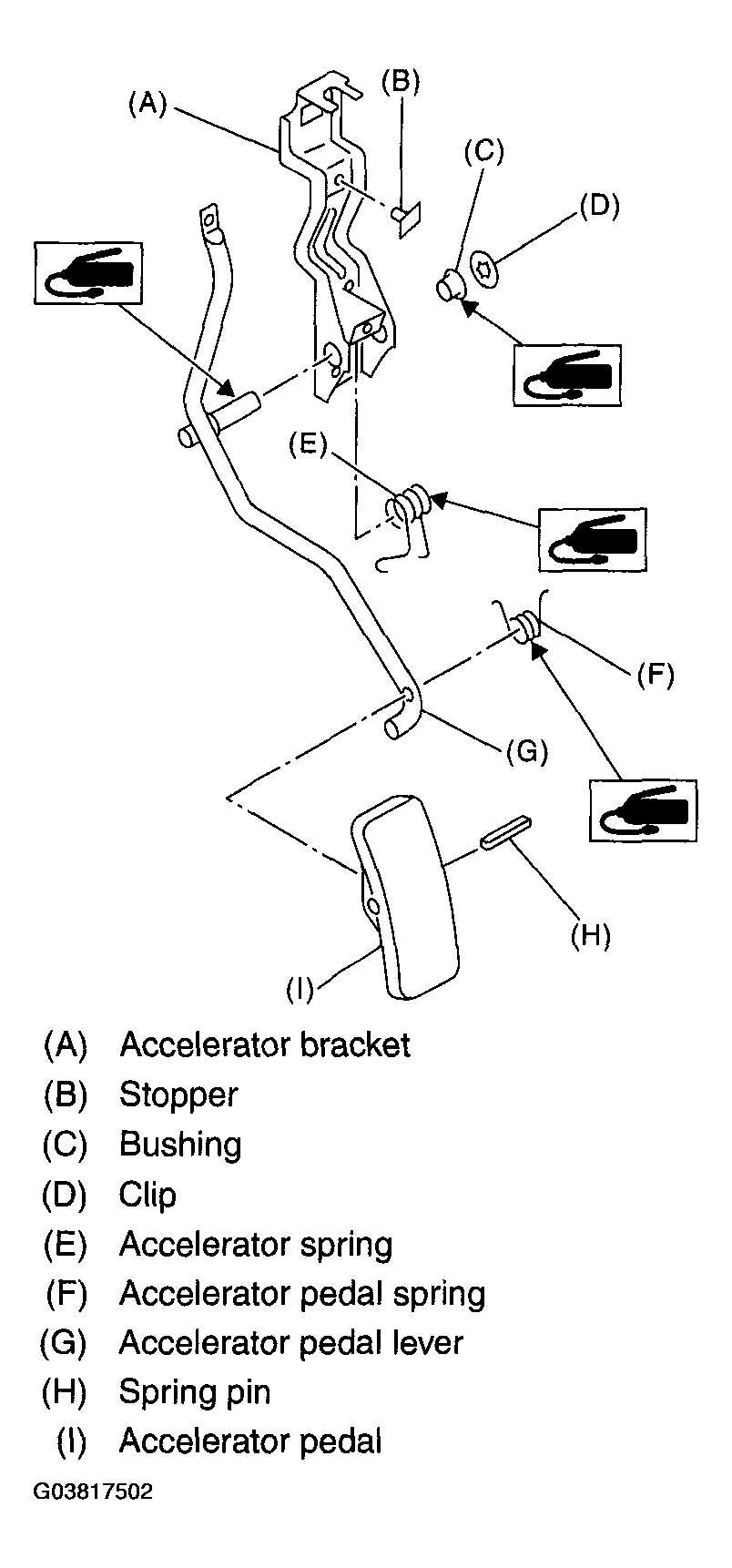 (A)
(B)
(C)
(D)
(E)
(F)
(G)
(H)
(I)

(A) Accelerator bracket
(B) Stopper
(C) Bushing
(D) Clip
(E) Accelerator spring
(F) Accelerator pedal spring
(G) Accelerator pedal lever
(H) Spring pin
(I) Accelerator pedal

G03817502