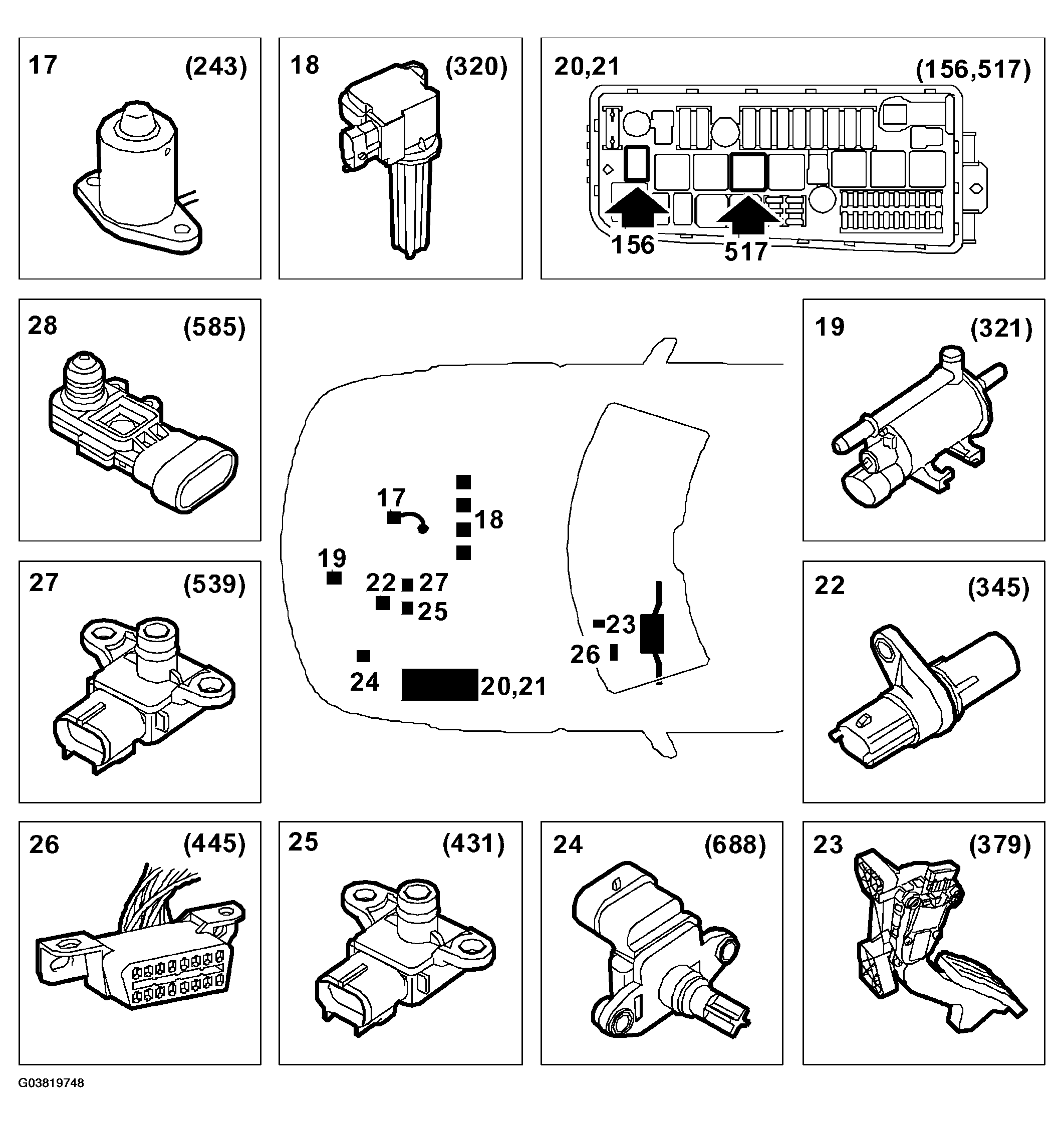 17 (243)

18 (320)

20,21 (156,517)

156

517

28 (585)

19 (321)

17

18

19

22

27

25

23

26

24

20,21

27 (539)

22 (345)

26 (445)

25 (431)

24 (688)

23 (379)

G03819748