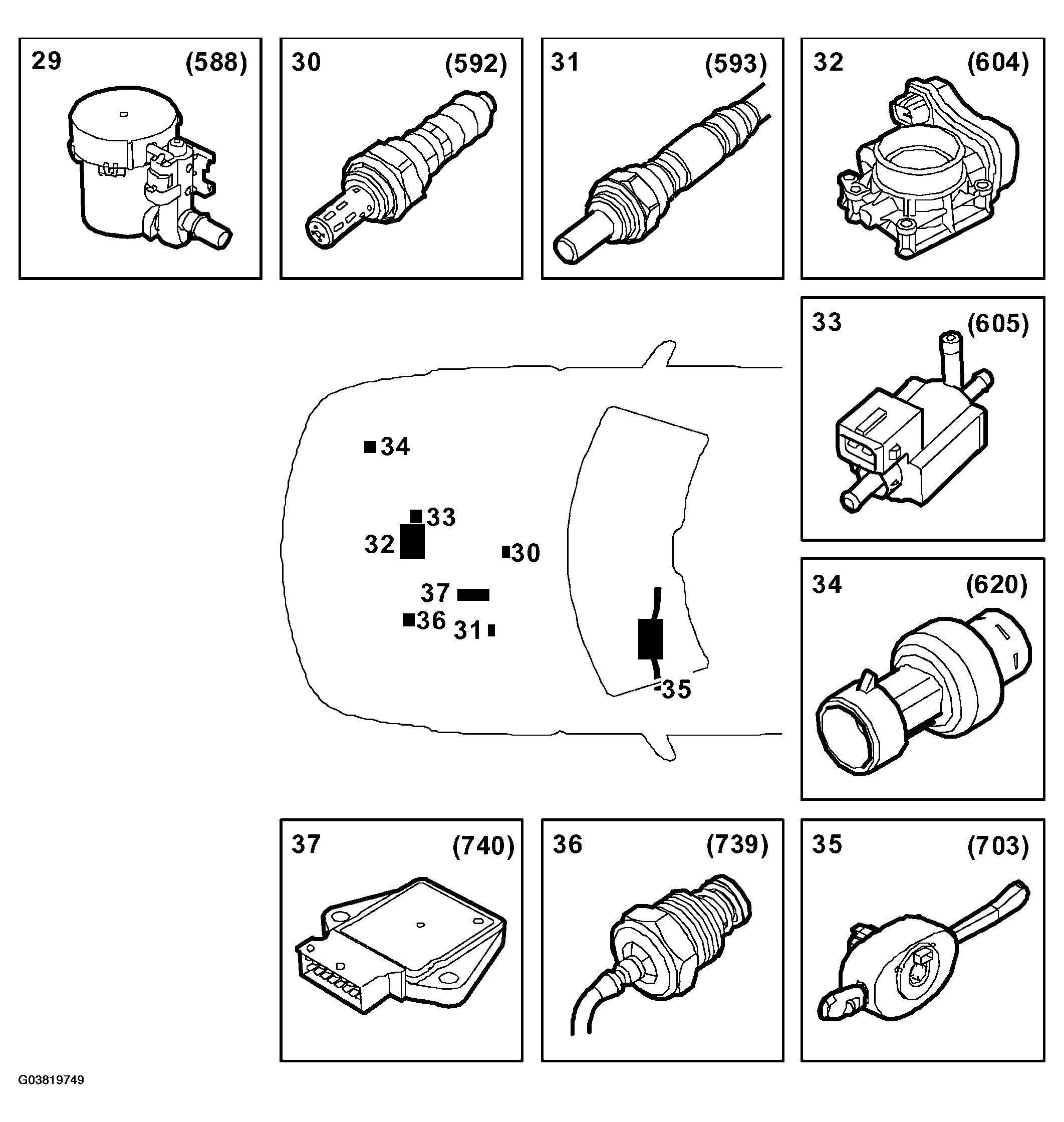 29 (588)

30 (592)

31 (593)

32 (604)

33 (605)

34
33
32
30
37
36
31
35

34 (620)

37 (740)

36 (739)

35 (703)

G03819749