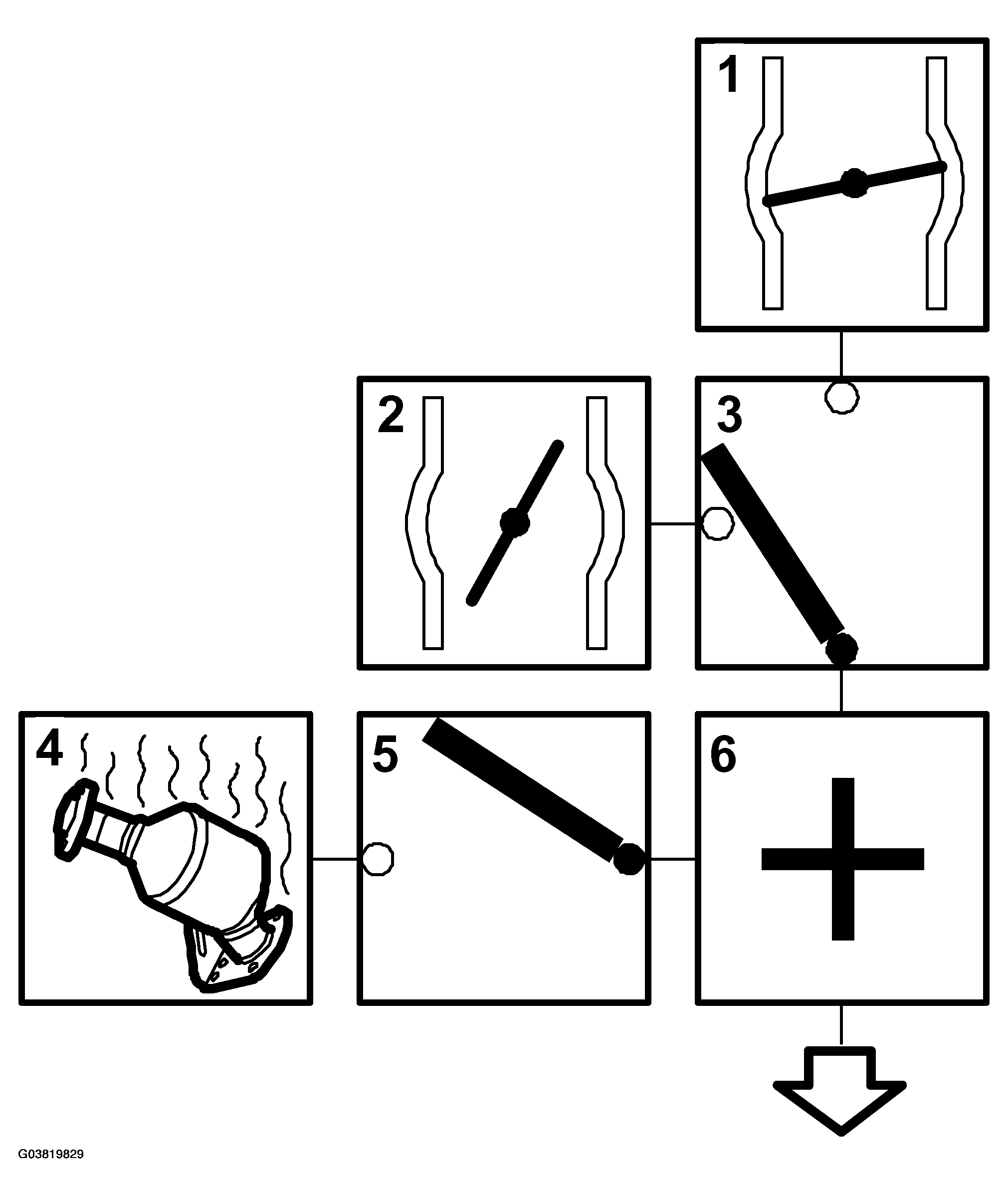 1

2

3

4

5

6

G03819829