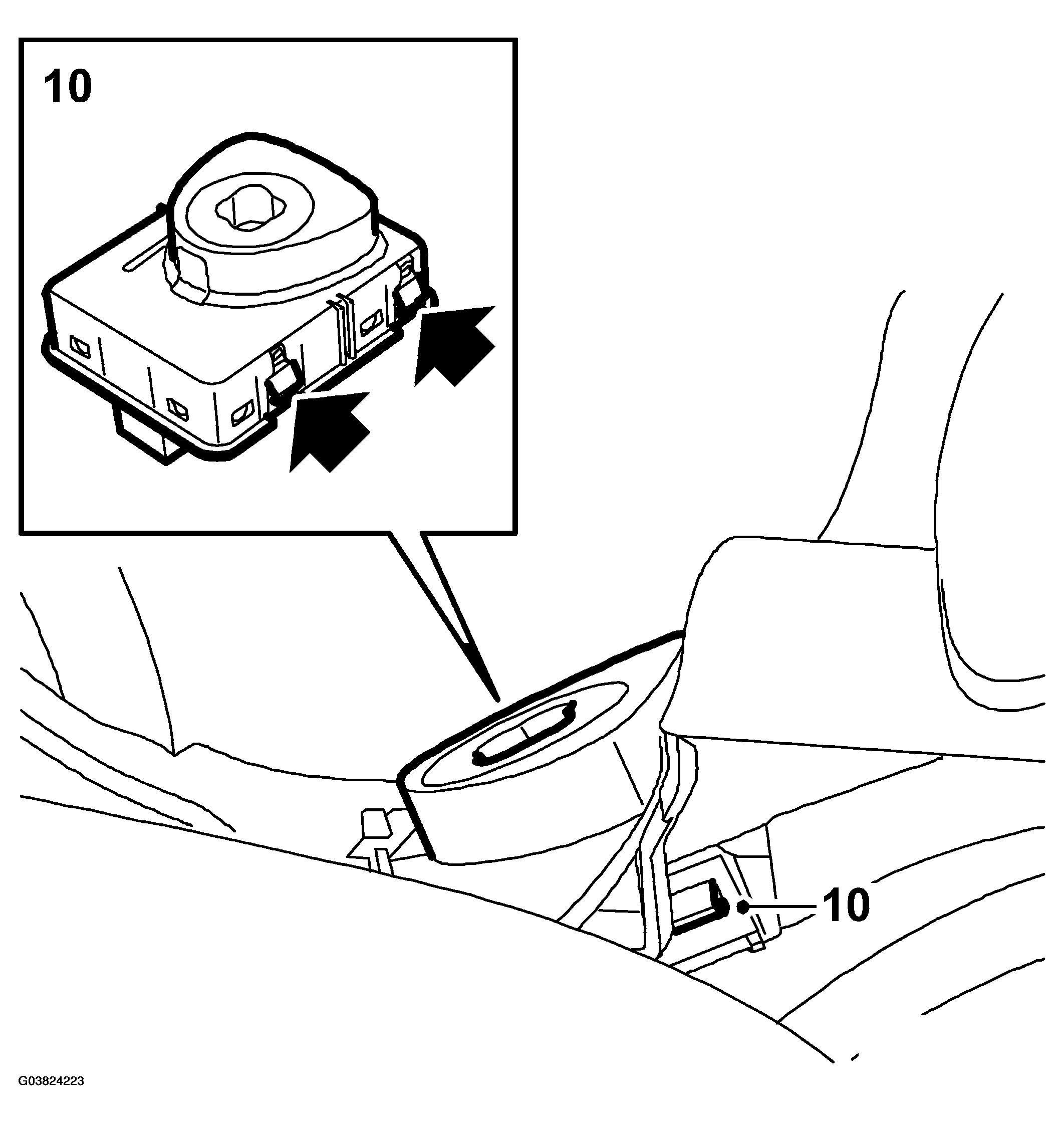 10

10

G03824223