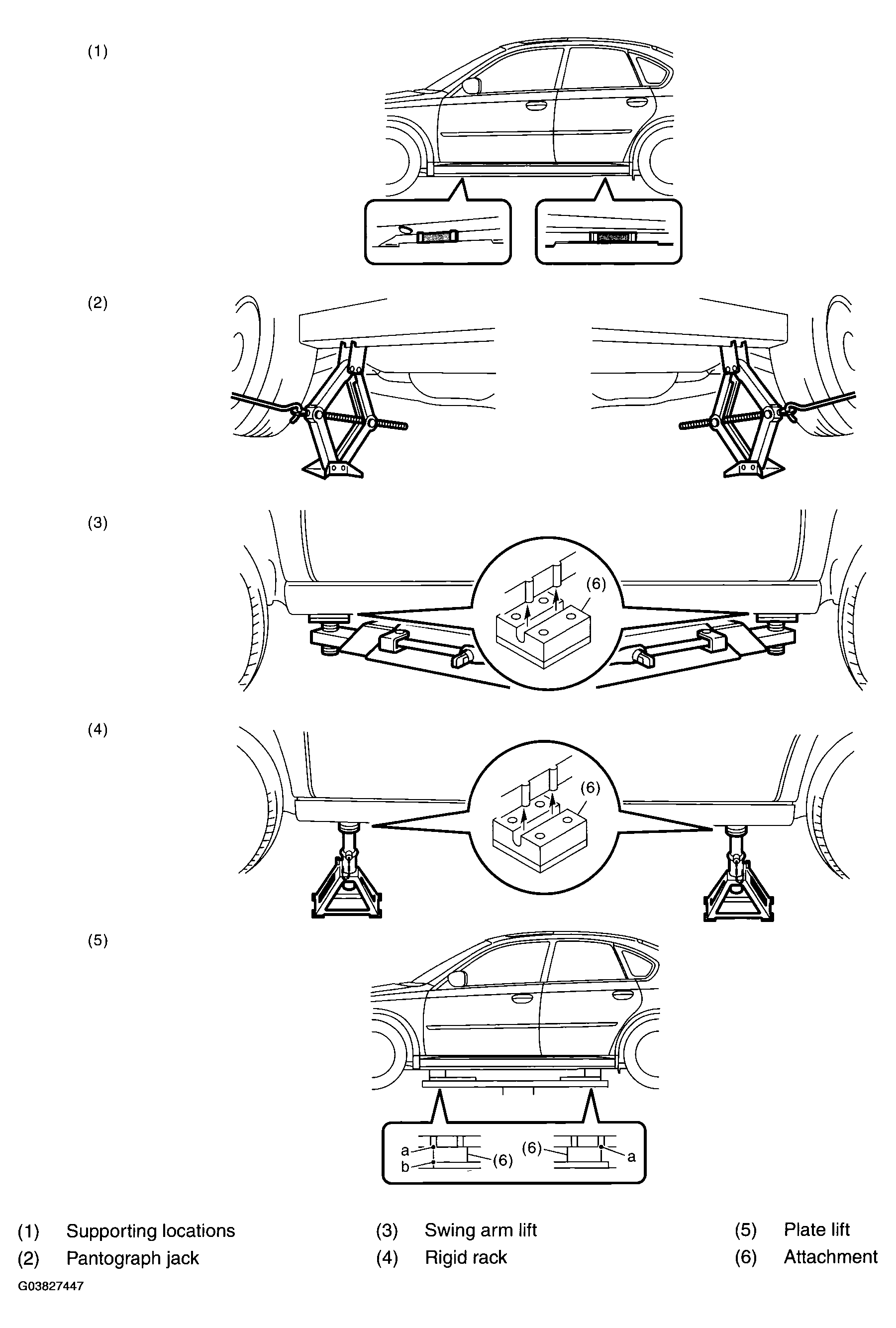 (1)

(2)

(3)

(6)

(4)

(6)

(5)

a
b
(6)
(6)
a

(1) Supporting locations
(2) Pantograph jack

(3) Swing arm lift
(4) Rigid rack

(5) Plate lift
(6) Attachment

G03827447