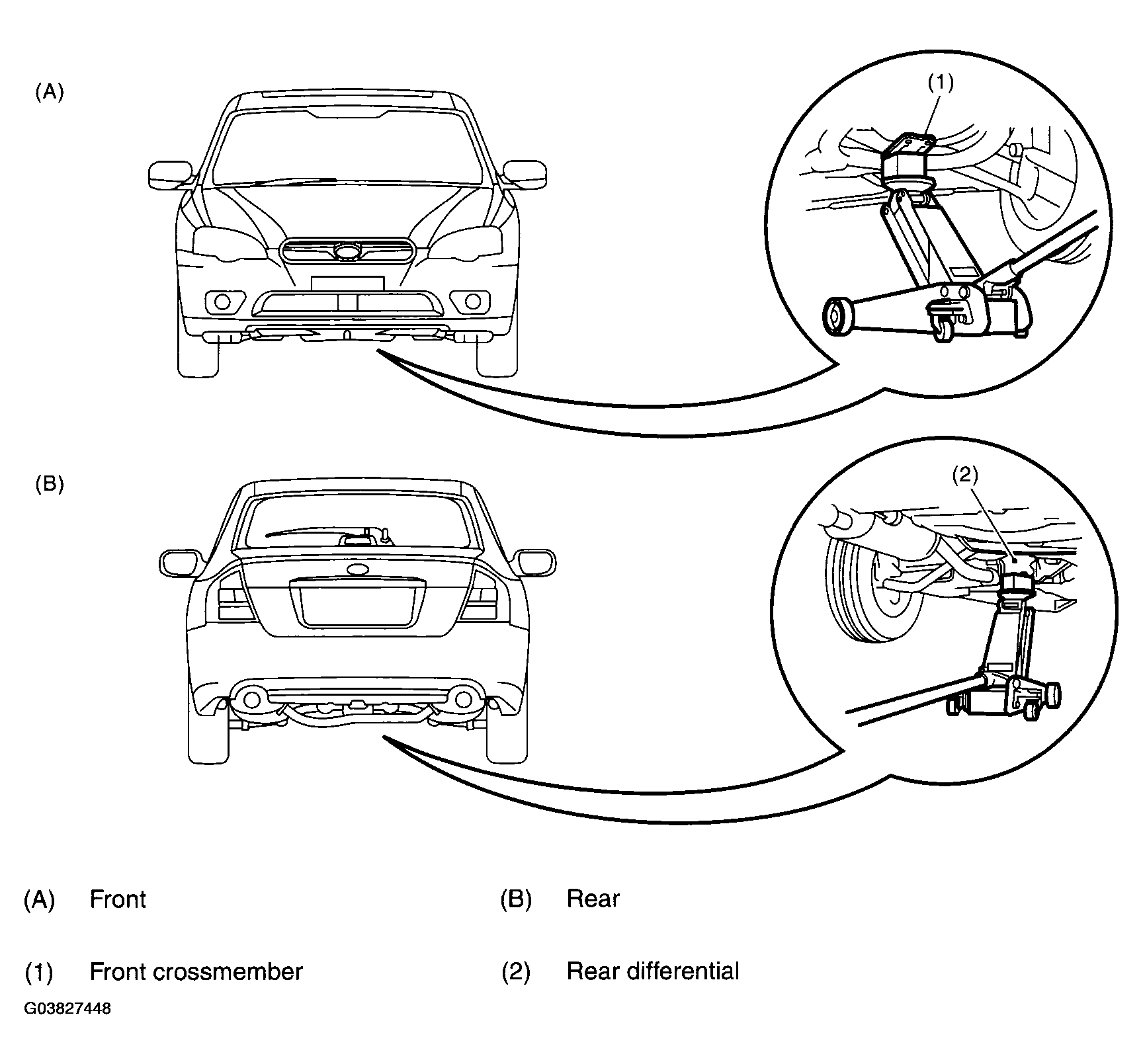 (A)

(1)

(B)

(2)

(A) Front

(B) Rear

(1) Front crossmember

(2) Rear differential

G03827448