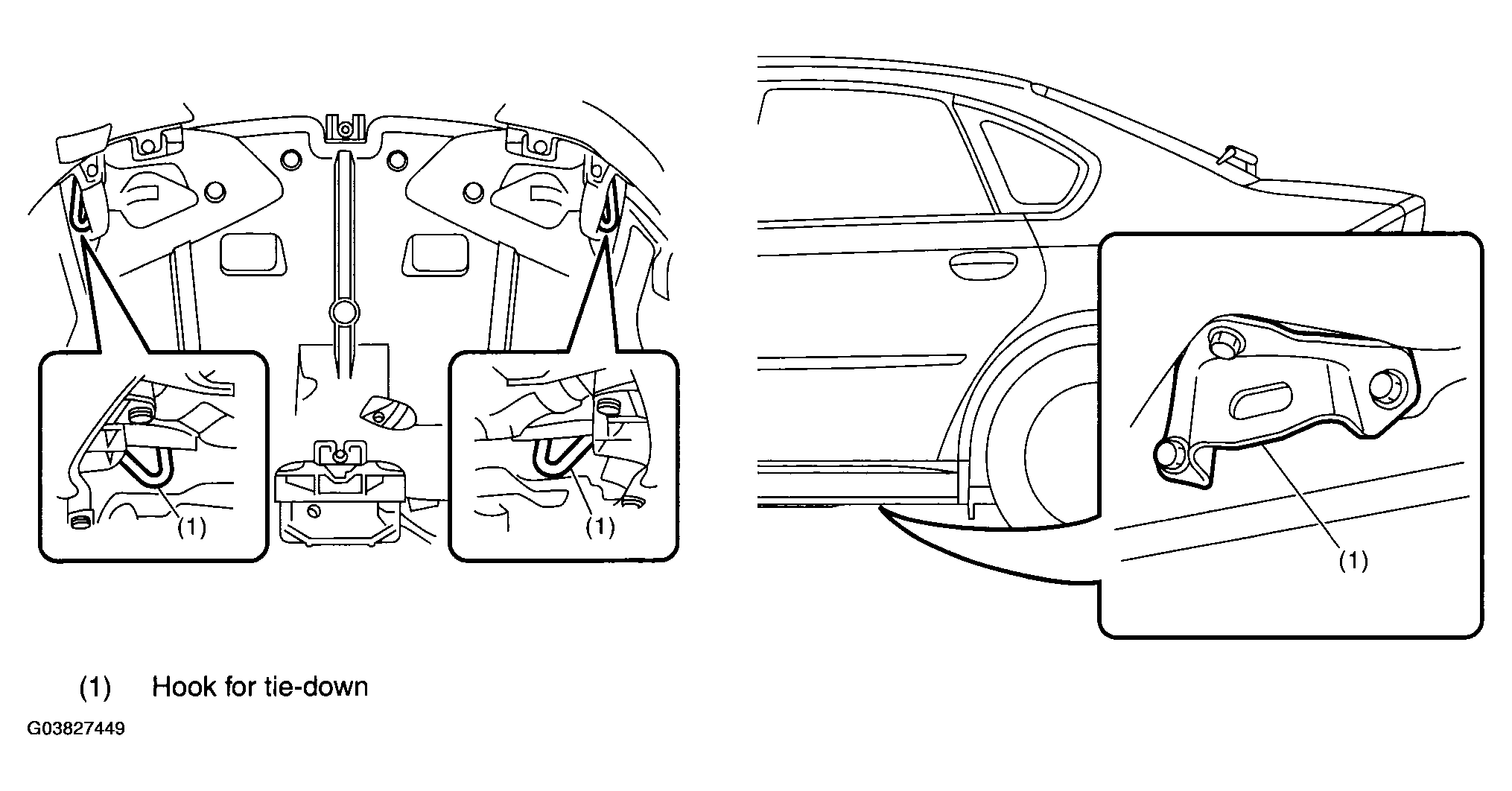 (1)

(1)

(1)

(1) Hook for tie-down

G03827449