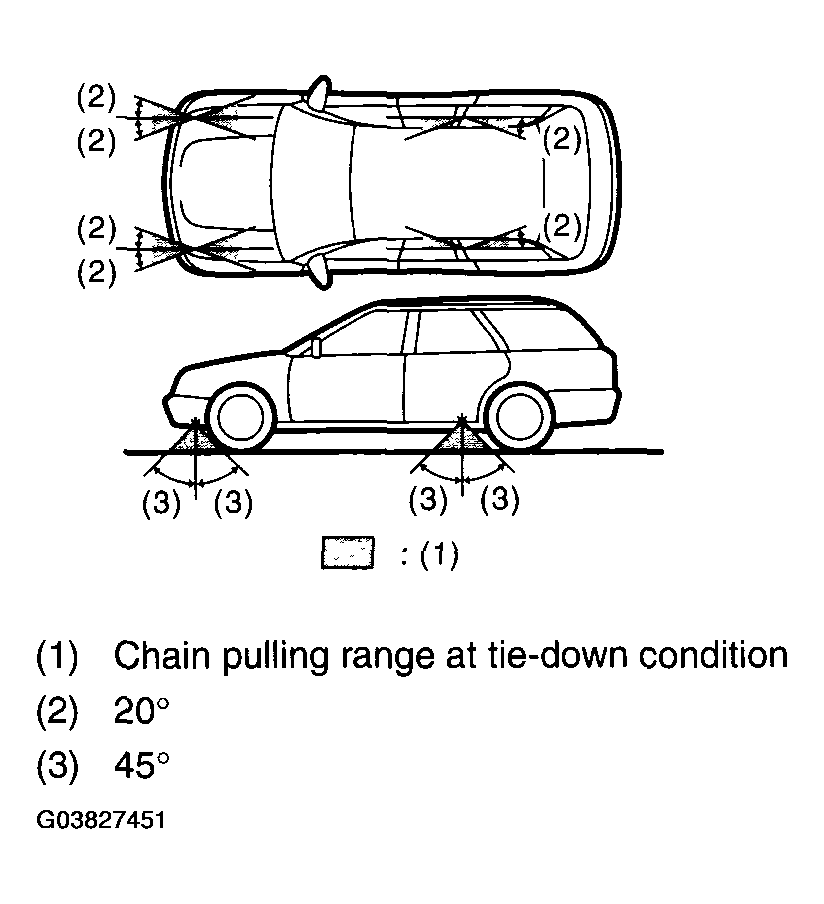 (2)
(2)
(2)
(2)
(2)
(2)

(3) (3)    (3) (3)

: (1)

(1) Chain pulling range at tie-down condition
(2) 20°
(3) 45°

G03827451