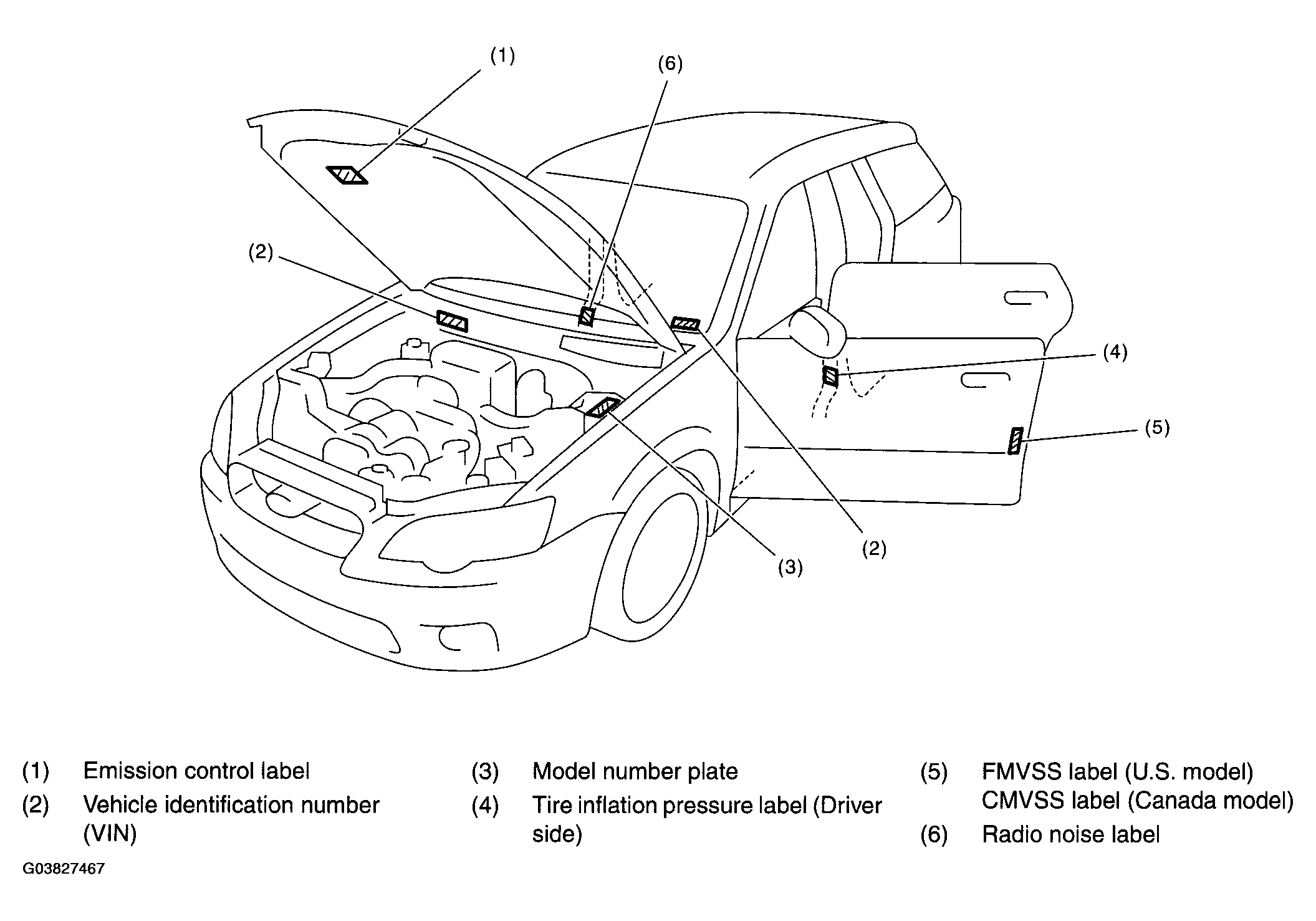 (1)

(6)

(2)

(4)

(5)

(2)

(3)

(1) Emission control label
(2) Vehicle identification number (VIN)

(3) Model number plate
(4) Tire inflation pressure label (Driver side)

(5) FMVSS label (U.S. model) CMVSS label (Canada model)
(6) Radio noise label

G03827467