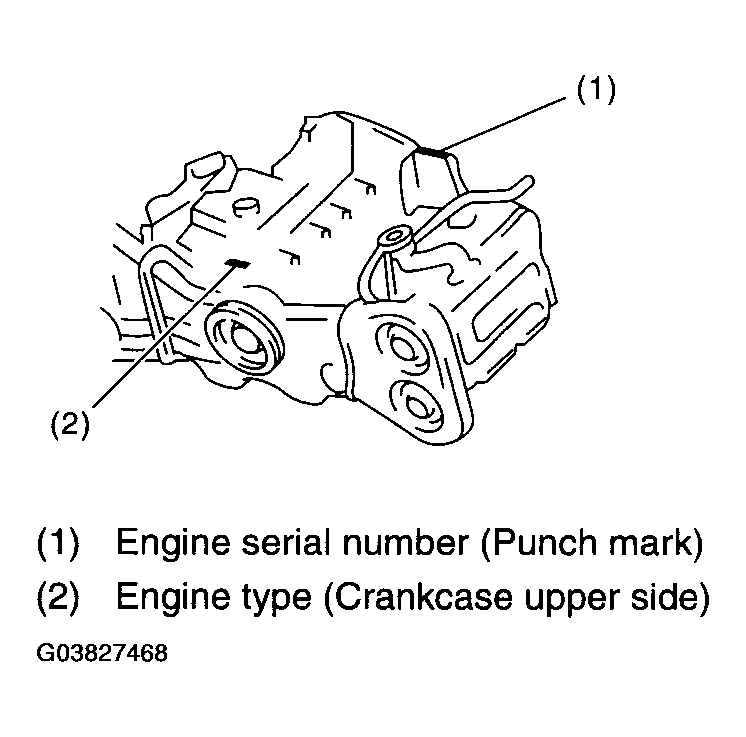 (1)

(2)

(1) Engine serial number (Punch mark)

(2) Engine type (Crankcase upper side)

G03827468