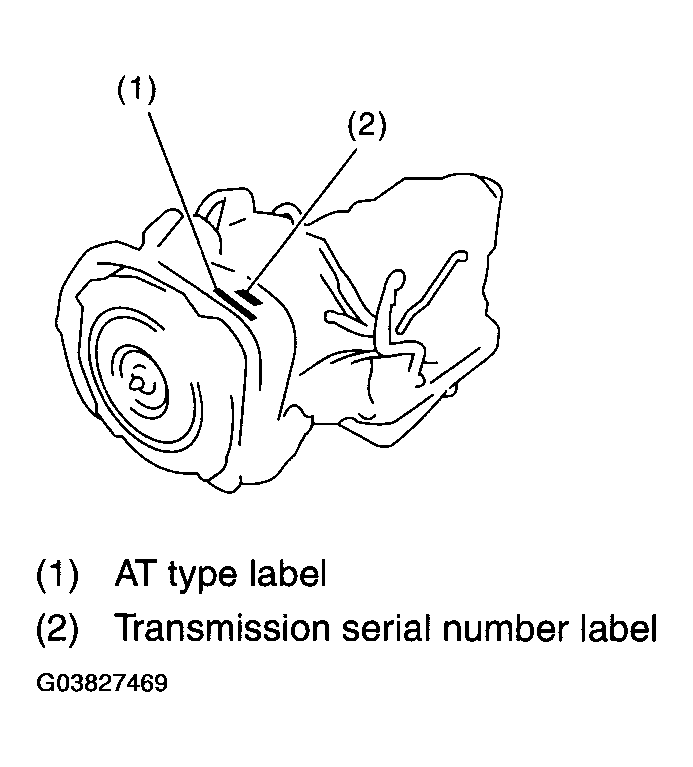 (1)

(2)

(1) AT type label

(2) Transmission serial number label

G03827469