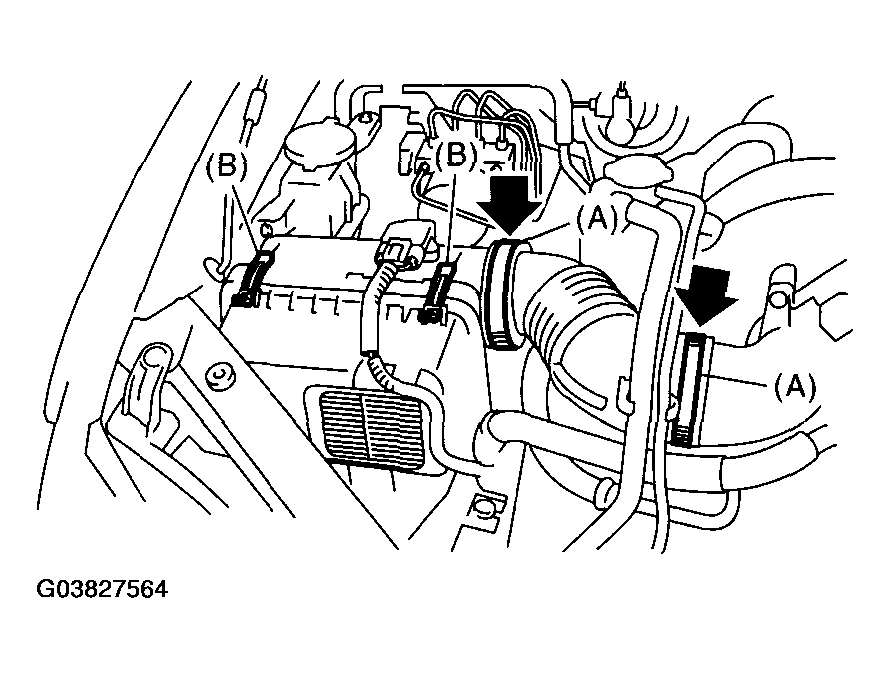 (B)
(B)
(A)
(A)
G03827564