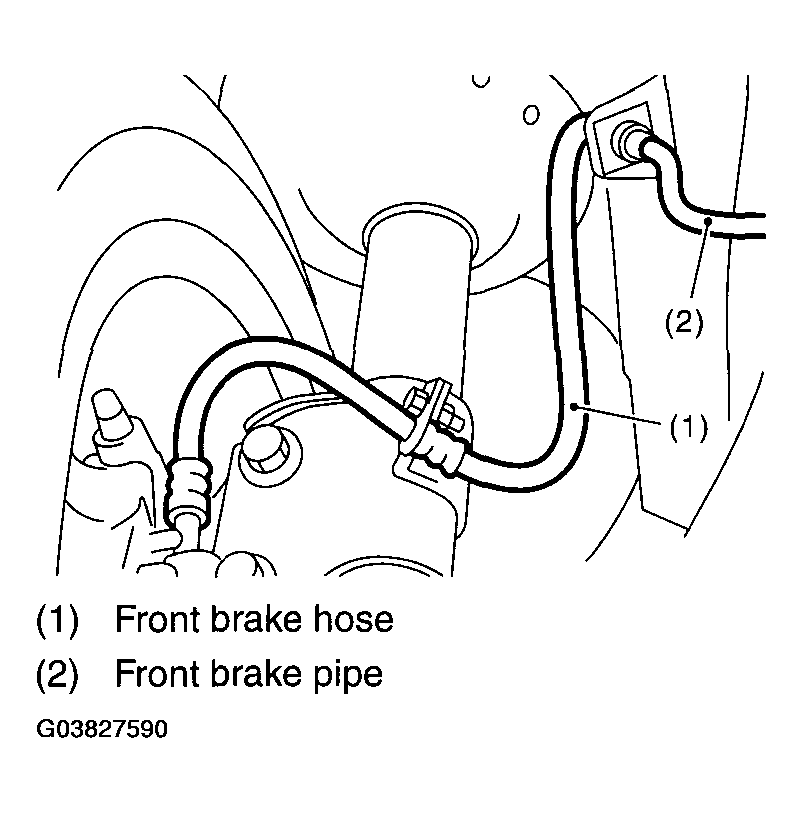 (2)

(1)

(1) Front brake hose

(2) Front brake pipe

G03827590