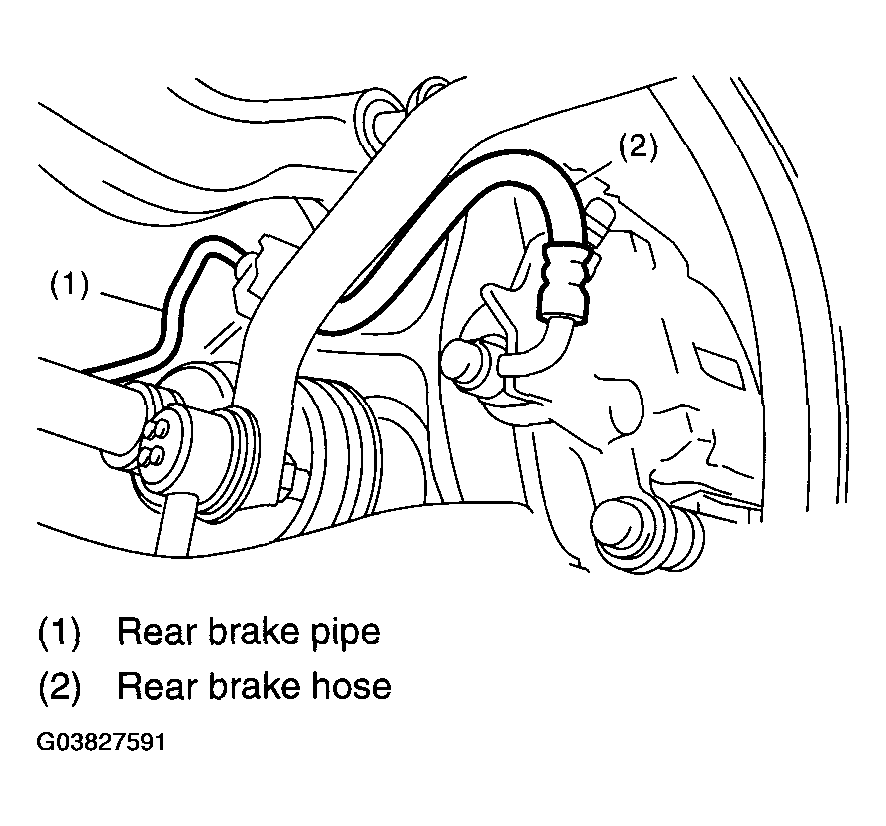 (2)

(1)

(1) Rear brake pipe
(2) Rear brake hose

G03827591