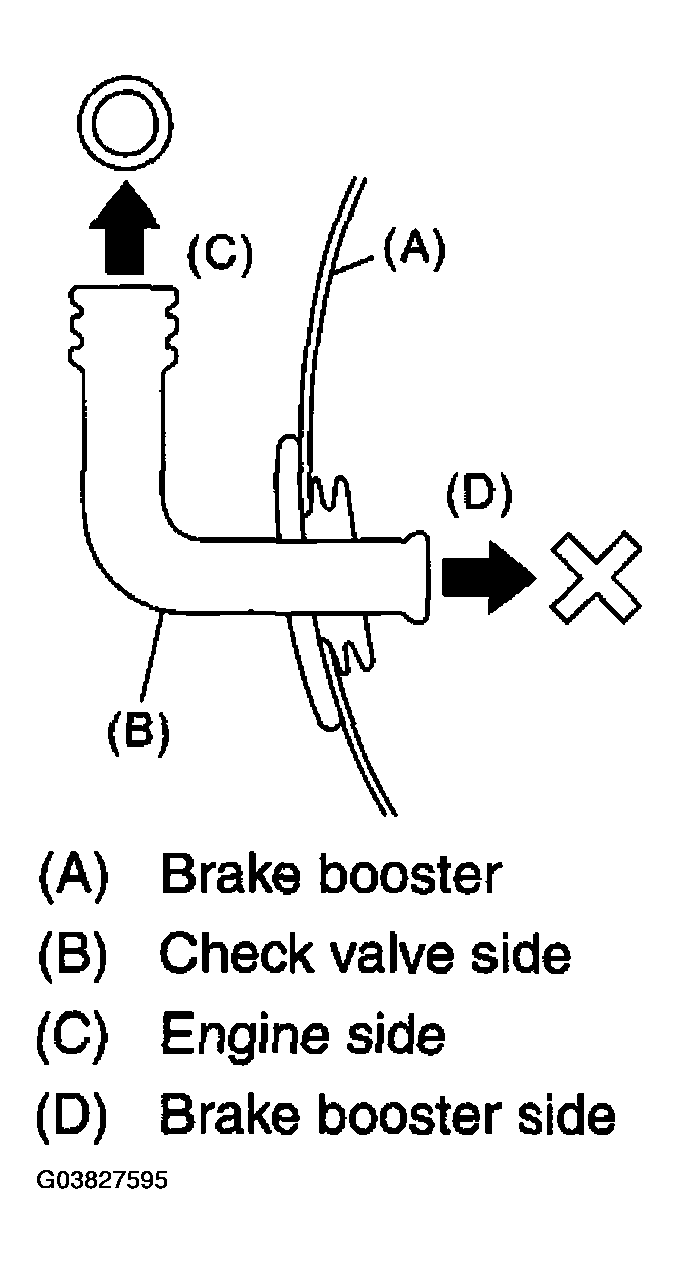 (C)
(A)
(D)
(B)

(A) Brake booster
(B) Check valve side
(C) Engine side
(D) Brake booster side

G03827595