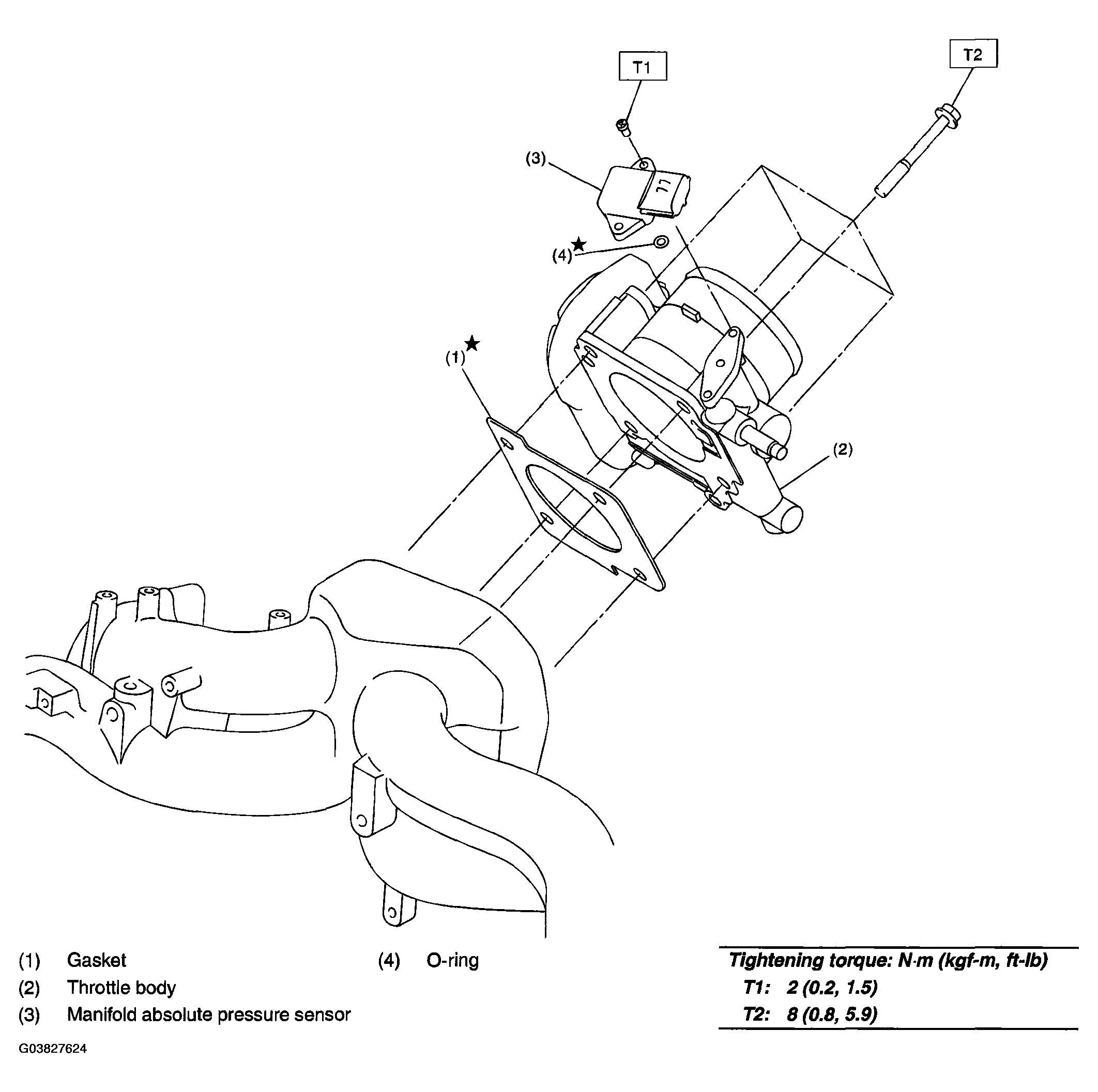 T1

T2

(3)

(4)★

(1)★

(2)

(1) Gasket
(2) Throttle body
(3) Manifold absolute pressure sensor

(4) O-ring

Tightening torque: N·m (kgf-m, ft-lb)
T1: 2 (0.2, 1.5)
T2: 8 (0.8, 5.9)

G03827624