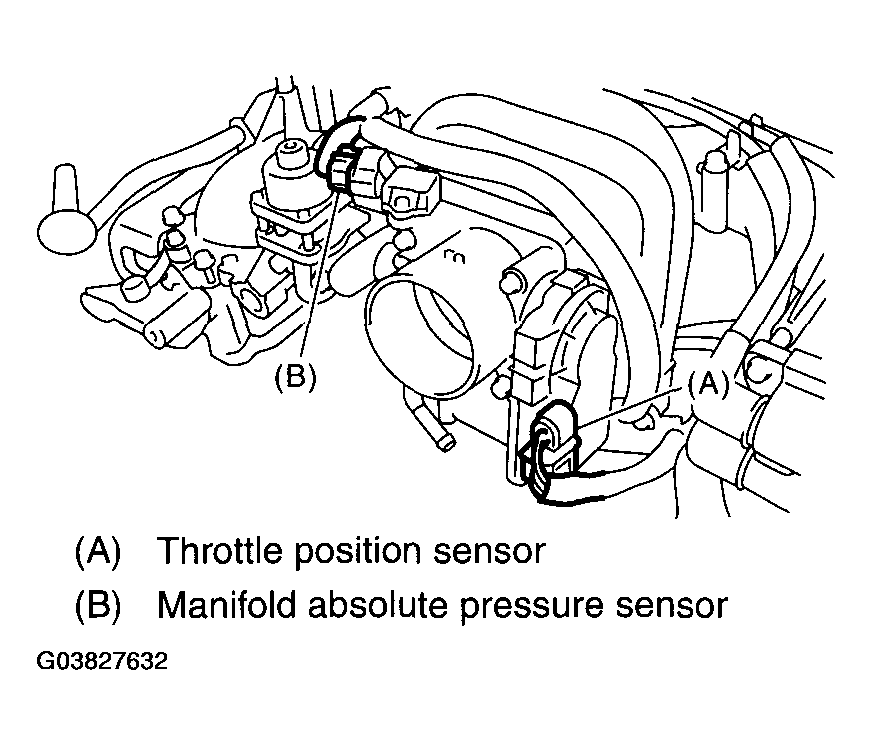 (B)

(A)

(A) Throttle position sensor

(B) Manifold absolute pressure sensor

G03827632