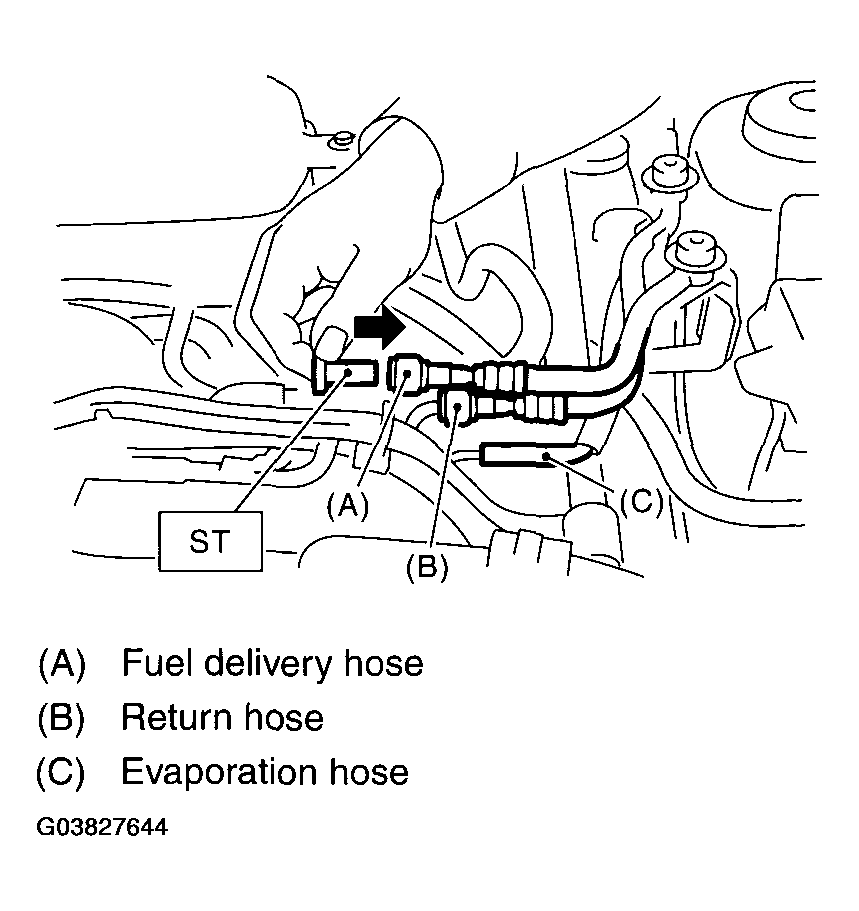 ST
(A)
(B)
(C)

(A) Fuel delivery hose
(B) Return hose
(C) Evaporation hose

G03827644