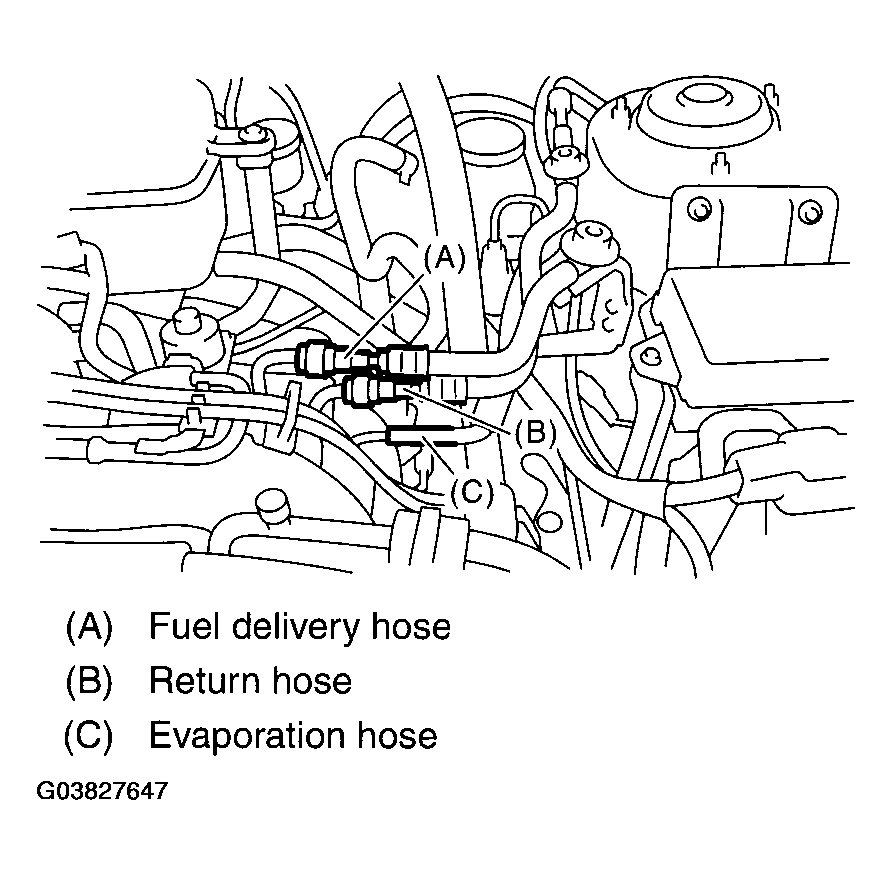 (A)

(B)

(C)

(A) Fuel delivery hose
(B) Return hose
(C) Evaporation hose

G03827647