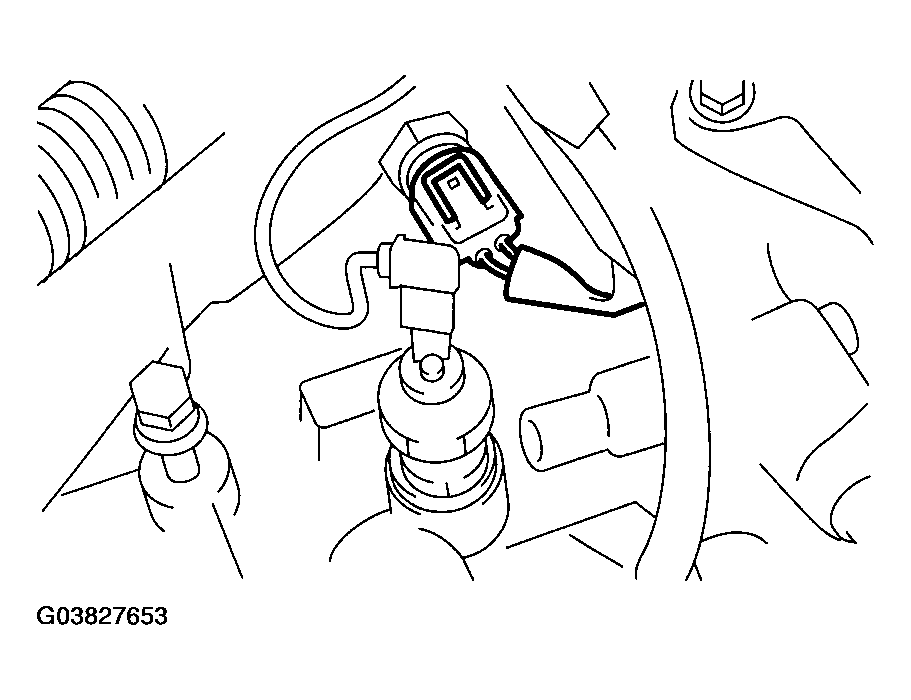 G03827653