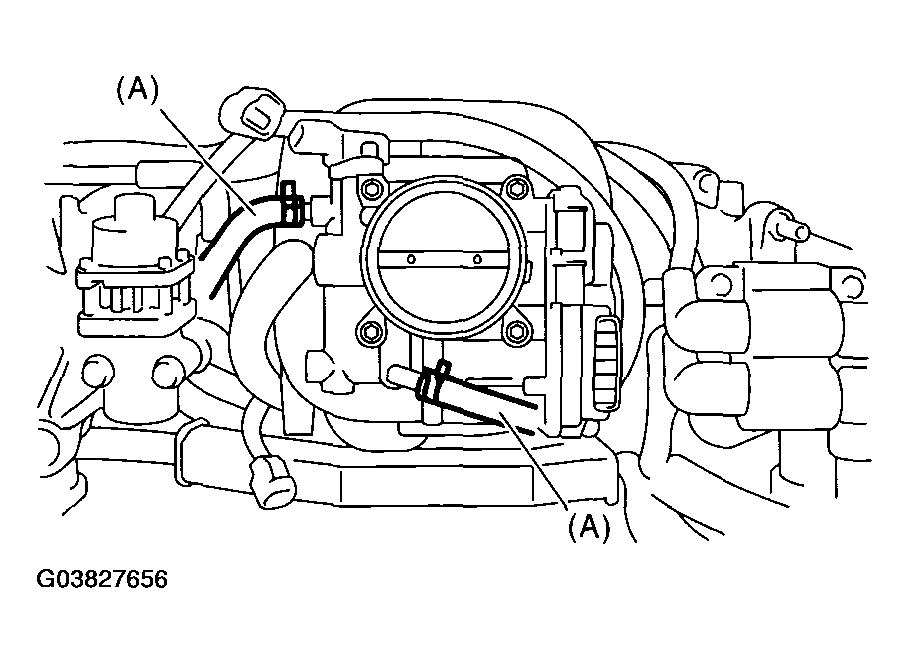 (A)

(A)

G03827656