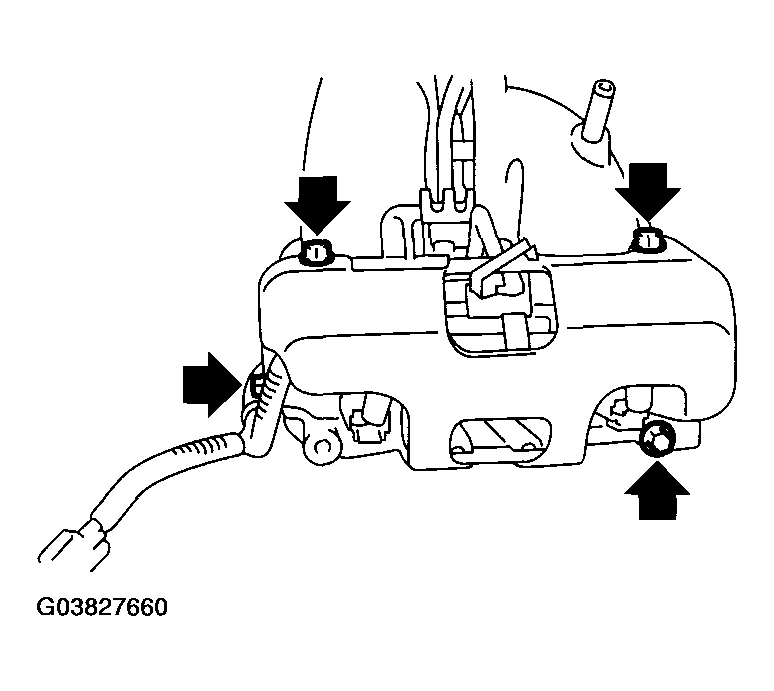 G03827660