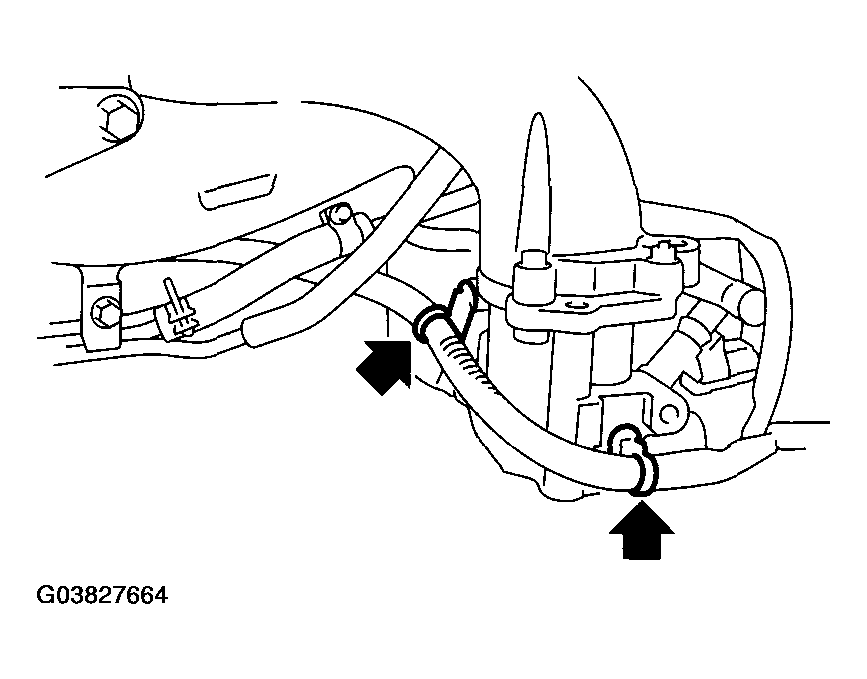 G03827664