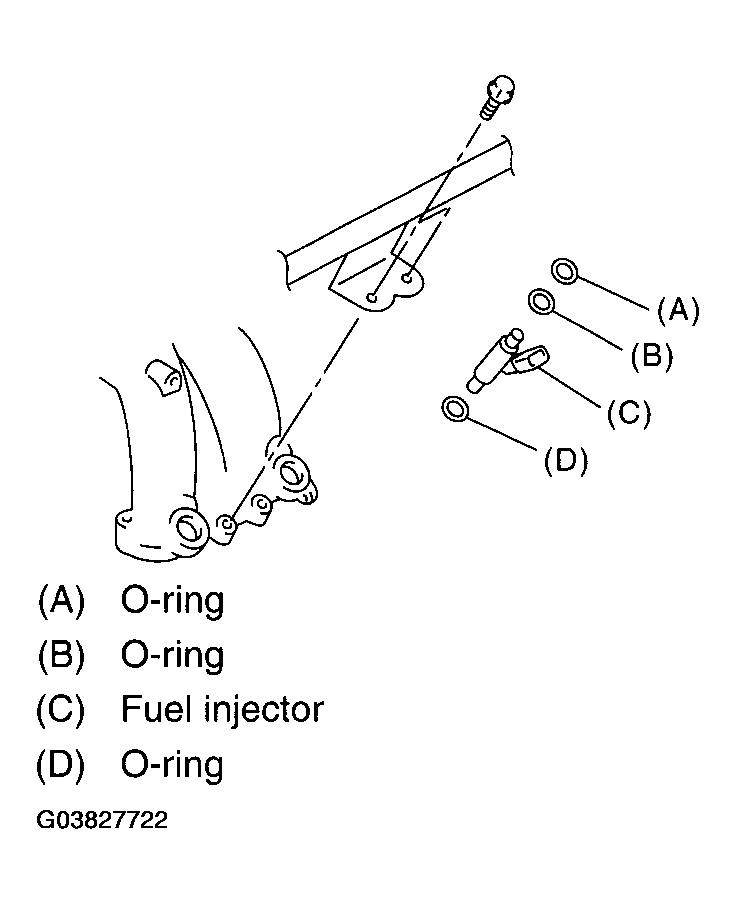 (A)

(B)

(C)

(D)

(A) O-ring

(B) O-ring

(C) Fuel injector

(D) O-ring

G03827722